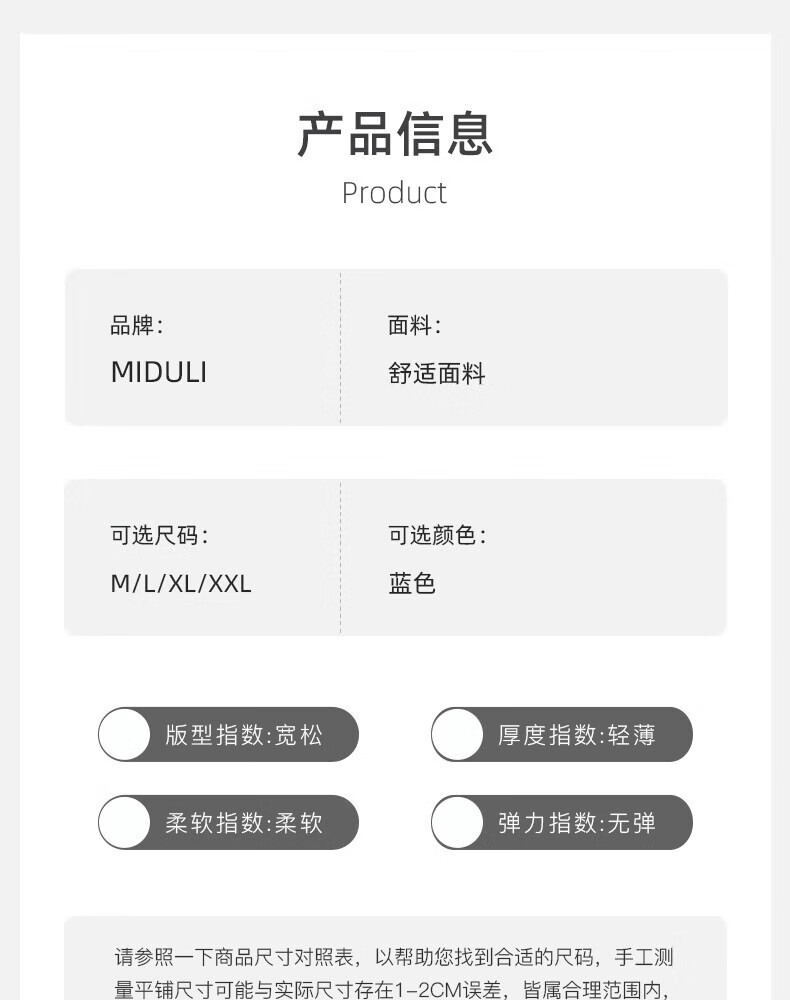 产品信息
Product

品牌:
MIDULI

面料:
舒适面料

可选尺码:
M/L/XL/XXL

可选颜色:
蓝色

版型指数:宽松

厚度指数:轻薄

柔软指数:柔软

弹力指数:无弹

请参照一下商品尺寸对照表，以帮助您找到合适的尺码，手工测量平铺尺寸可能与实际尺寸存在1-2CM误差，皆属合理范围内，