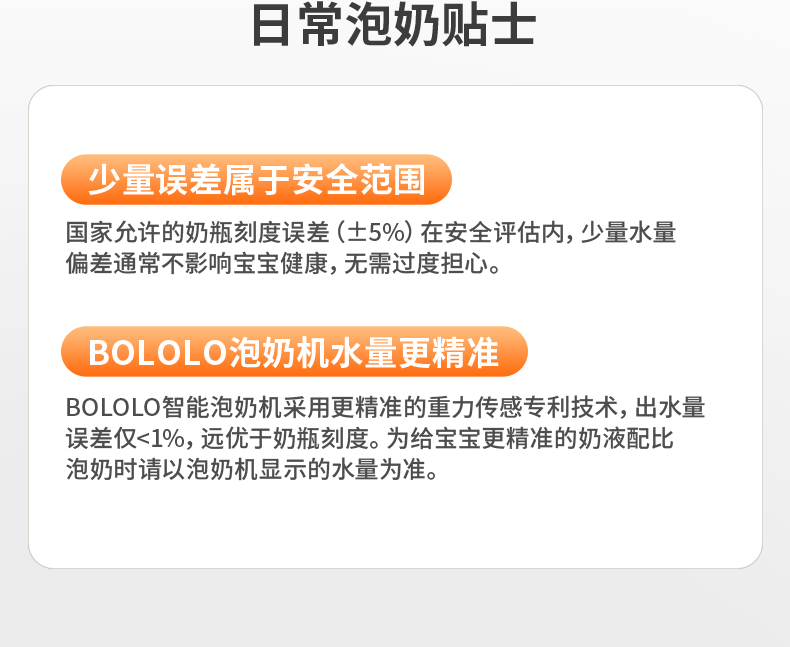 日常泡奶贴士

少量误差属于安全范围

国家允许的奶瓶刻度误差（±5%）在安全评估内，少量水量偏差通常不影响宝宝健康，无需过度担心。

BOLOLO泡奶机水量更精准

BOLOLO智能泡奶机采用更精准的重力传感专利技术，出水量误差仅<1%，远优于奶瓶刻度。为给宝宝更精准的奶液配比泡奶时请以泡奶机显示的水量为准。