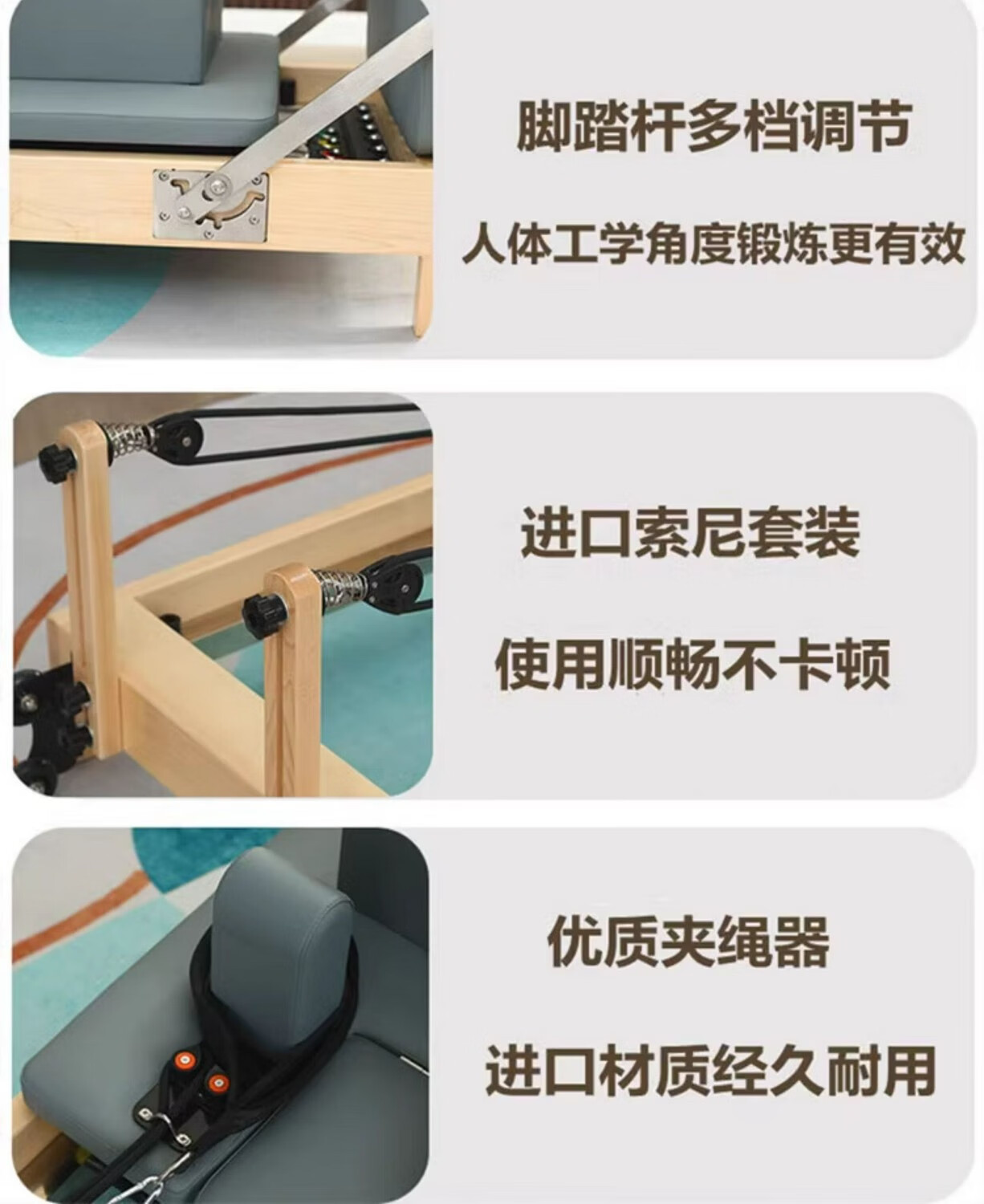 脚踏杆多档调节

人体工学角度锻炼更有效

进口索尼套装

使用顺畅不卡顿

优质夹绳器

进口材质经久耐用