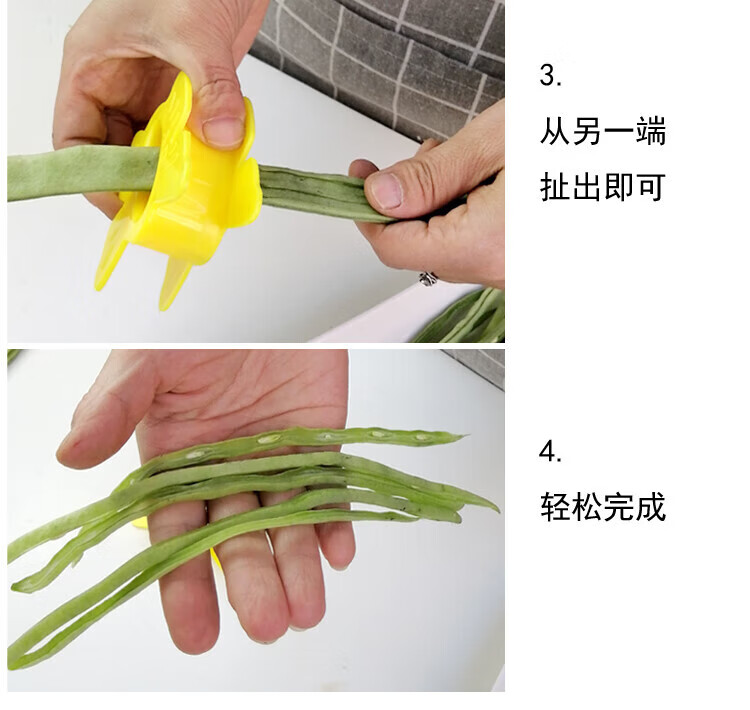 3.

从另一端

扯出即可

4.

轻松完成