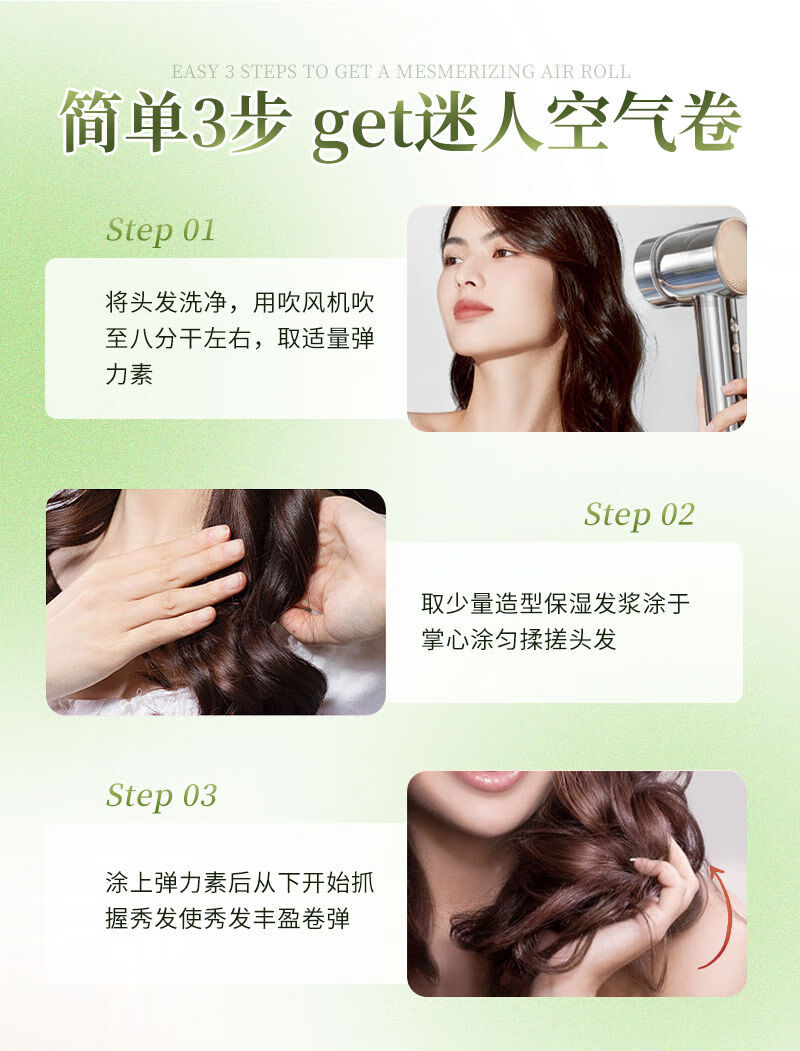 EASY 3 STEPS TO GET A MESMERIZING AIR ROLL

简单3步 get迷人空气卷

Step 01

将头发洗净，用吹风机吹至八分干左右，取适量弹力素

Step 02

取少量造型保湿发浆涂于掌心涂匀揉搓头发

Step 03

涂上弹力素后从下开始抓握秀发使秀发丰盈卷弹