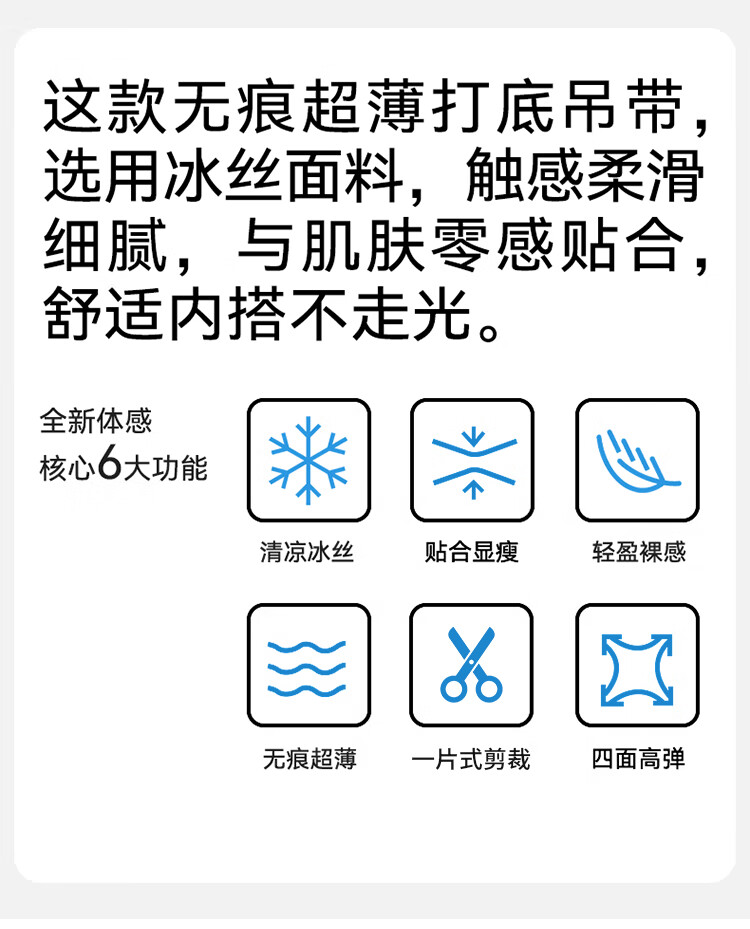 这款无痕超薄打底吊带，选用冰丝面料，触感柔滑细腻，与肌肤零感贴合，舒适内搭不走光。

全新体感
核心6大功能

清凉冰丝

贴合显瘦

轻盈裸感

无痕超薄

一片式剪裁

四面高弹