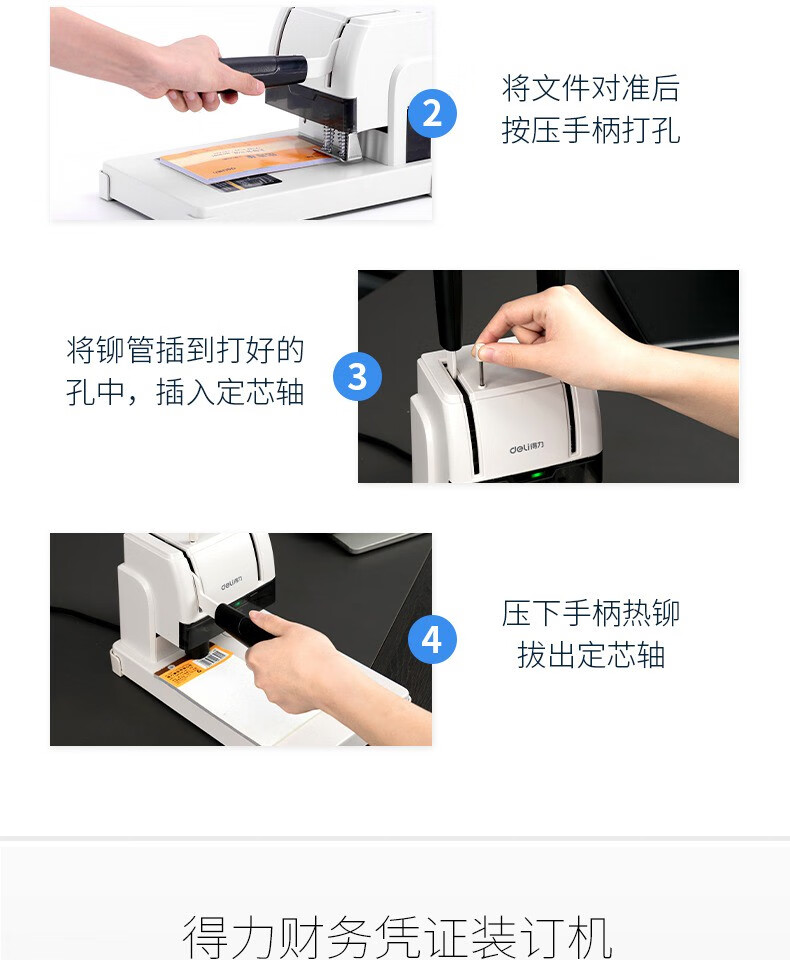 2
将文件对准后
按压手柄打孔

将铆管插到打好的
孔中，插入定芯轴
3

deli得力

deli得力

4
压下手柄热铆
拔出定芯轴

得力财务凭证装订机