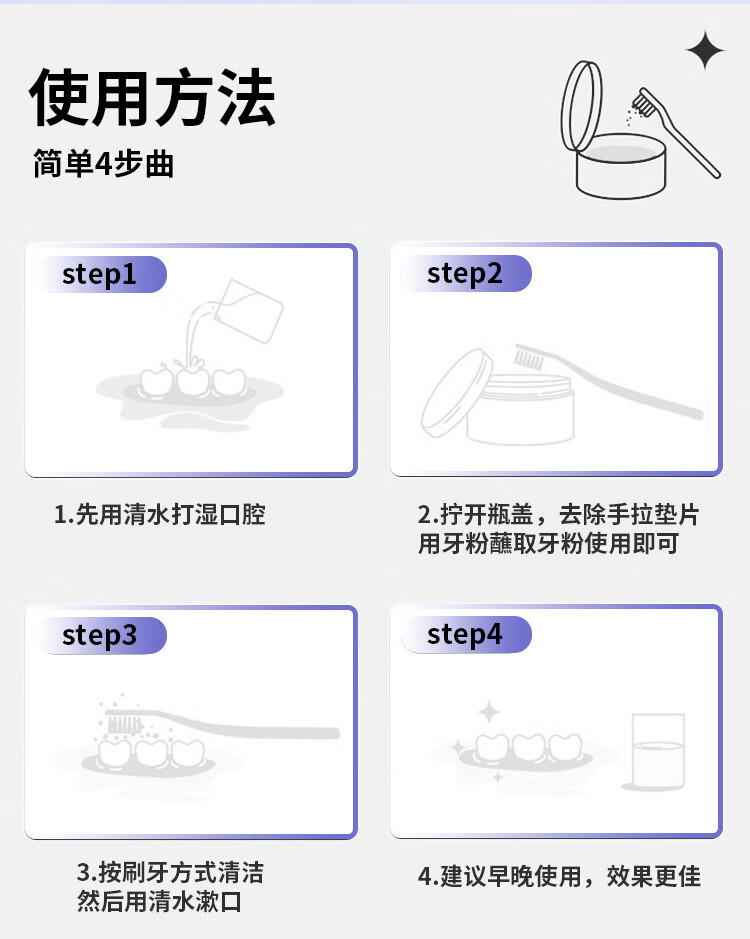 使用方法

简单4步曲

step1

1.先用清水打湿口腔

step2

2.拧开瓶盖，去除手拉垫片
用牙粉蘸取牙粉使用即可

step3

3.按刷牙方式清洁
然后用清水漱口

step4

4.建议早晚使用，效果更佳