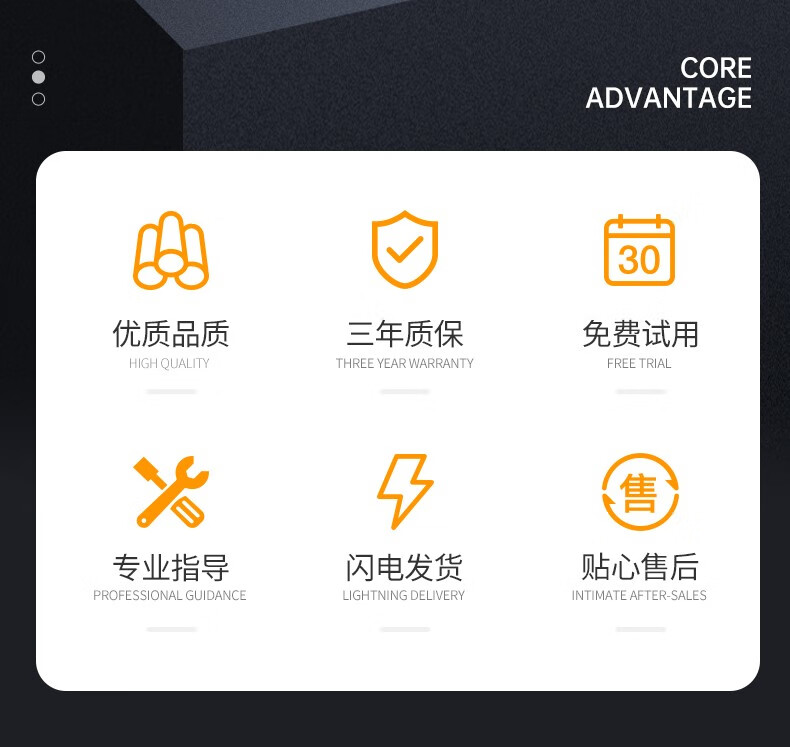 CORE
ADVANTAGE

30

优质品质
HIGH QUALITY

三年质保
THREE YEAR WARRANTY

免费试用
FREE TRIAL

售

专业指导
PROFESSIONAL GUIDANCE

闪电发货
LIGHTNING DELIVERY

贴心售后
INTIMATE AFTER-SALES