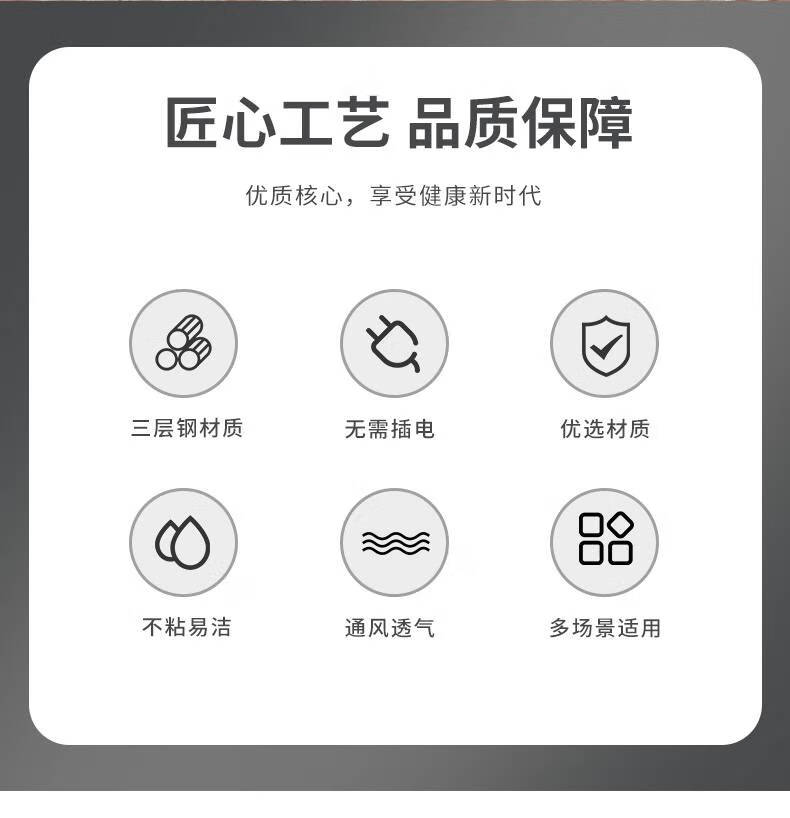 匠心工艺 品质保障

优质核心，享受健康新时代

三层钢材质

无需插电

优选材质

不粘易洁

通风透气

多场景适用