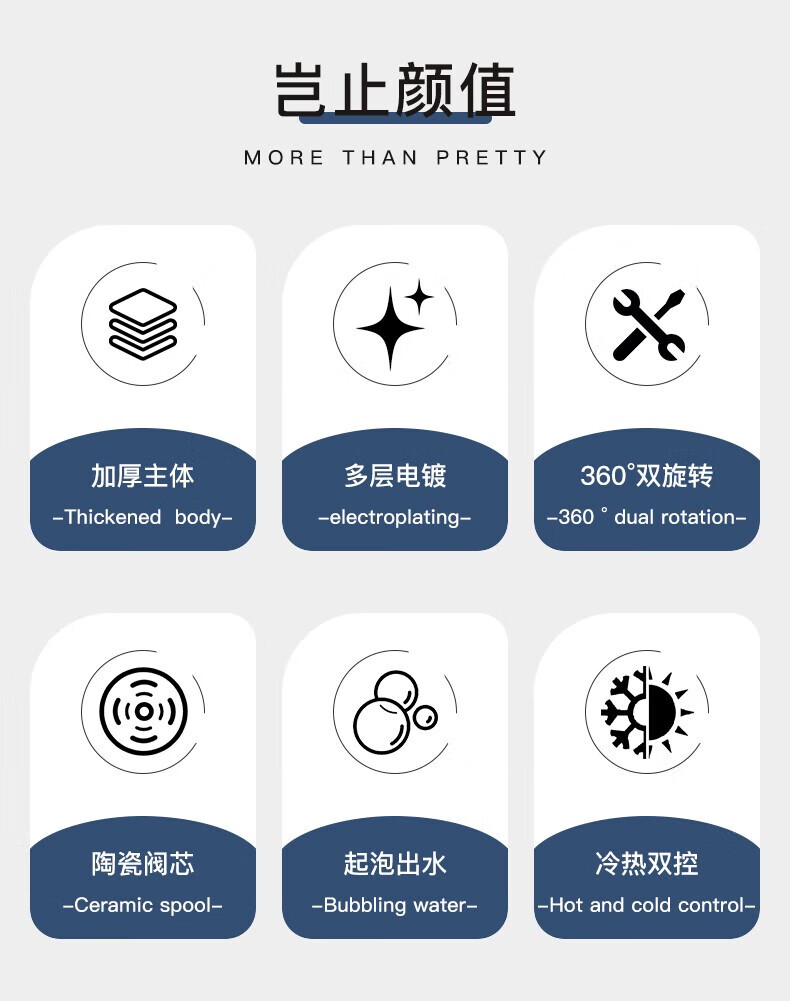 岂止颜值

MORE THAN PRETTY

加厚主体

-Thickened body-

多层电镀

-electroplating-

360°双旋转

-360 ° dual rotation-

陶瓷阀芯

-Ceramic spool-

起泡出水

-Bubbling water-

冷热双控

-Hot and cold control-