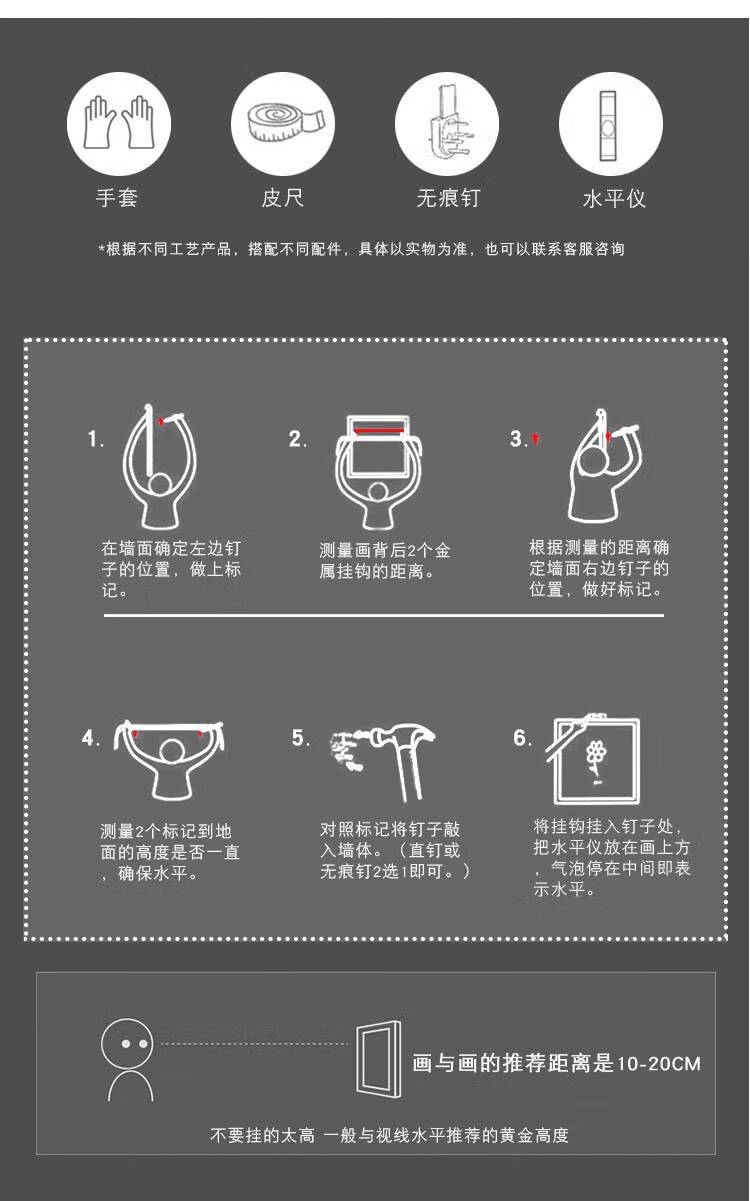 手套

皮尺

无痕钉

水平仪

*根据不同工艺产品，搭配不同配件，具体以实物为准，也可以联系客服咨询

1.

在墙面确定左边钉子的位置，做上标记。

2.

测量画背后2个金属挂钩的距离。

3.

根据测量的距离确定墙面右边钉子的位置，做好标记。

4.

测量2个标记到地面的高度是否一直，确保水平。

5.

对照标记将钉子敲入墙体。（直钉或无痕钉2选1即可。）

6.

将挂钩挂入钉子处，把水平仪放在画上方，气泡停在中间即表示水平。

画与画的推荐距离是10-20CM

不要挂的太高 一般与视线水平推荐的黄金高度