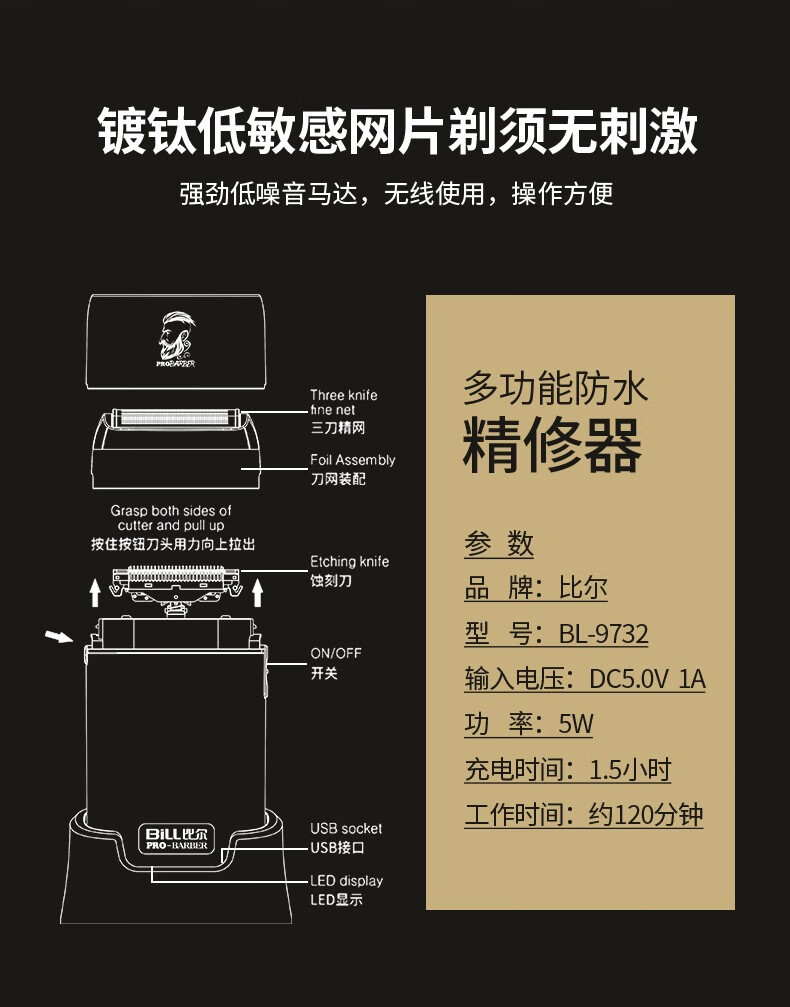 镀钛低敏感网片剃须无刺激

强劲低噪音马达，无线使用，操作方便

PROBARBER

Three knife fine net
三刀精网

Foil Assembly
刀网装配

Grasp both sides of cutter and pull up
按住按钮刀头用力向上拉出

Etching knife
蚀刻刀

ON/OFF
开关

BiLL 比尔
PRO-BARBER

USB socket
USB接口

LED display
LED显示

多功能防水
精修器

参 数
品 牌：比尔
型 号：BL-9732
输入电压：DC5.0V 1A
功 率：5W
充电时间：1.5小时
工作时间：约120分钟