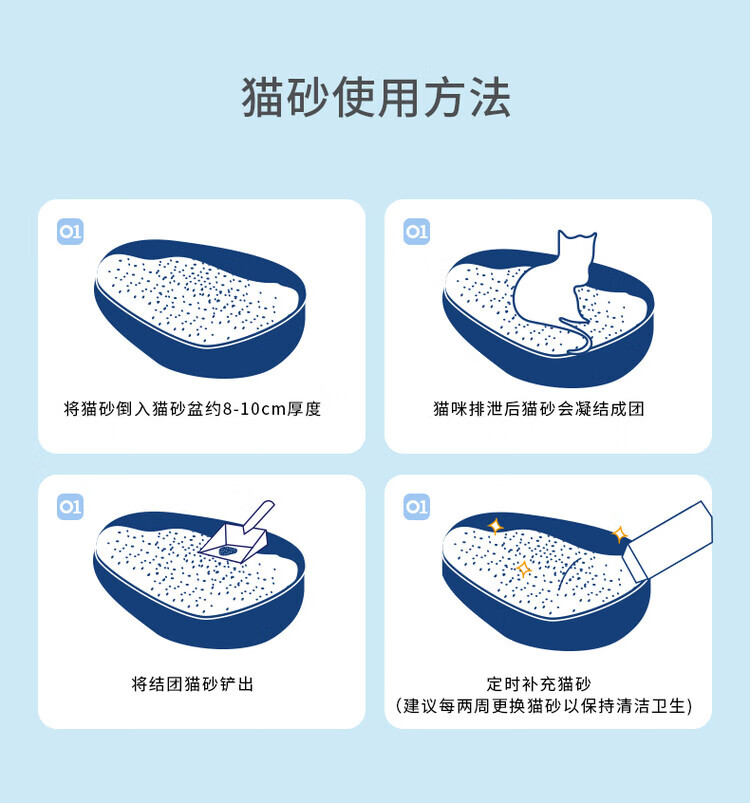 猫砂使用方法

01

将猫砂倒入猫砂盆约8-10cm厚度

01

猫咪排泄后猫砂会凝结成团

01

将结团猫砂铲出

01

定时补充猫砂
(建议每两周更换猫砂以保持清洁卫生)