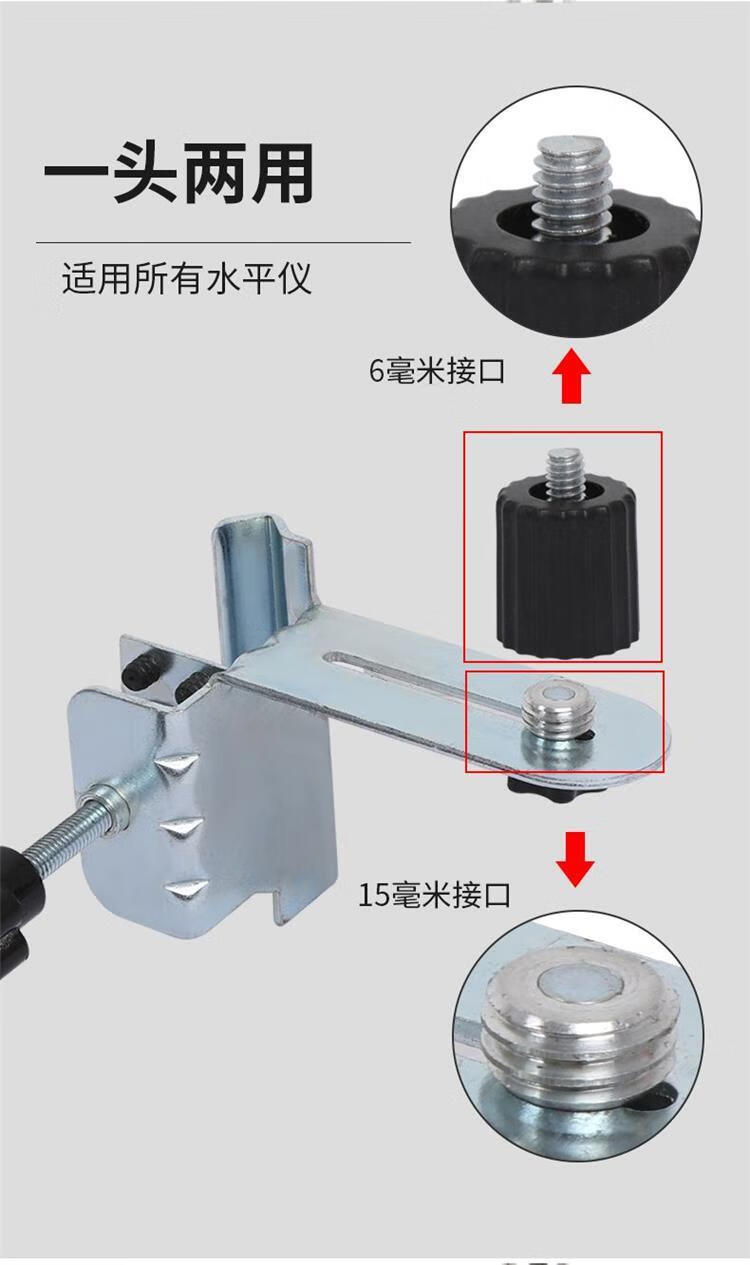 一头两用

适用所有水平仪

6毫米接口

15毫米接口