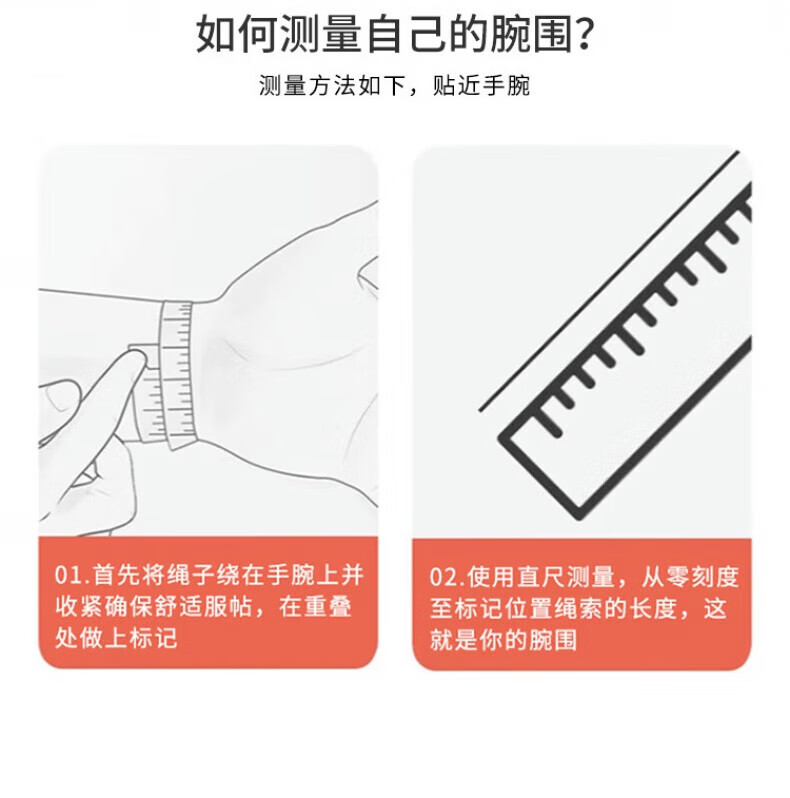 如何测量自己的腕围？

测量方法如下，贴近手腕

01.首先将绳子绕在手腕上并收紧确保舒适服帖，在重叠处做上标记

02.使用直尺测量，从零刻度至标记位置绳索的长度，这就是你的腕围