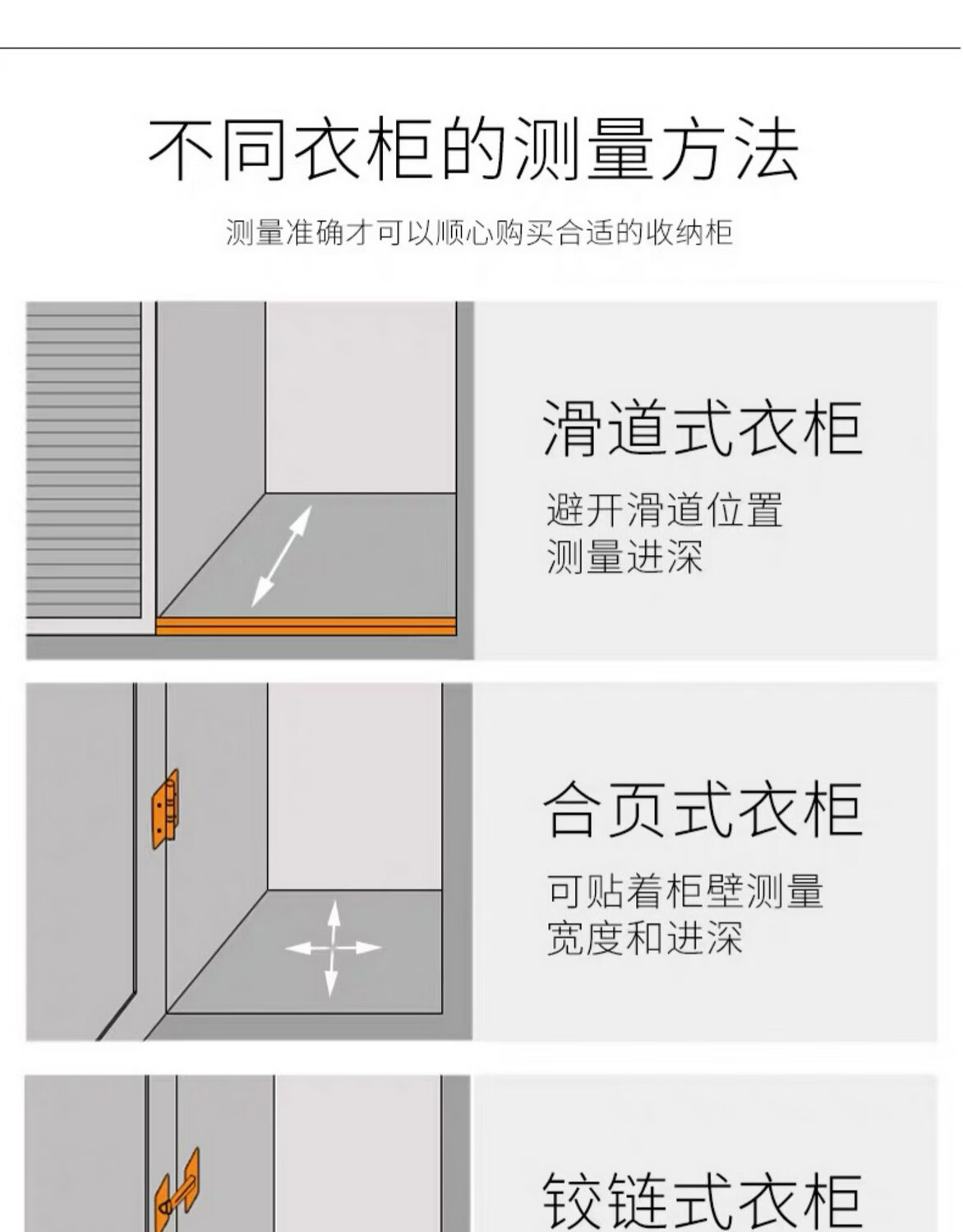 不同衣柜的测量方法

测量准确才可以顺心购买合适的收纳柜

滑道式衣柜

避开滑道位置
测量进深

合页式衣柜

可贴着柜壁测量
宽度和进深

铰链式衣柜