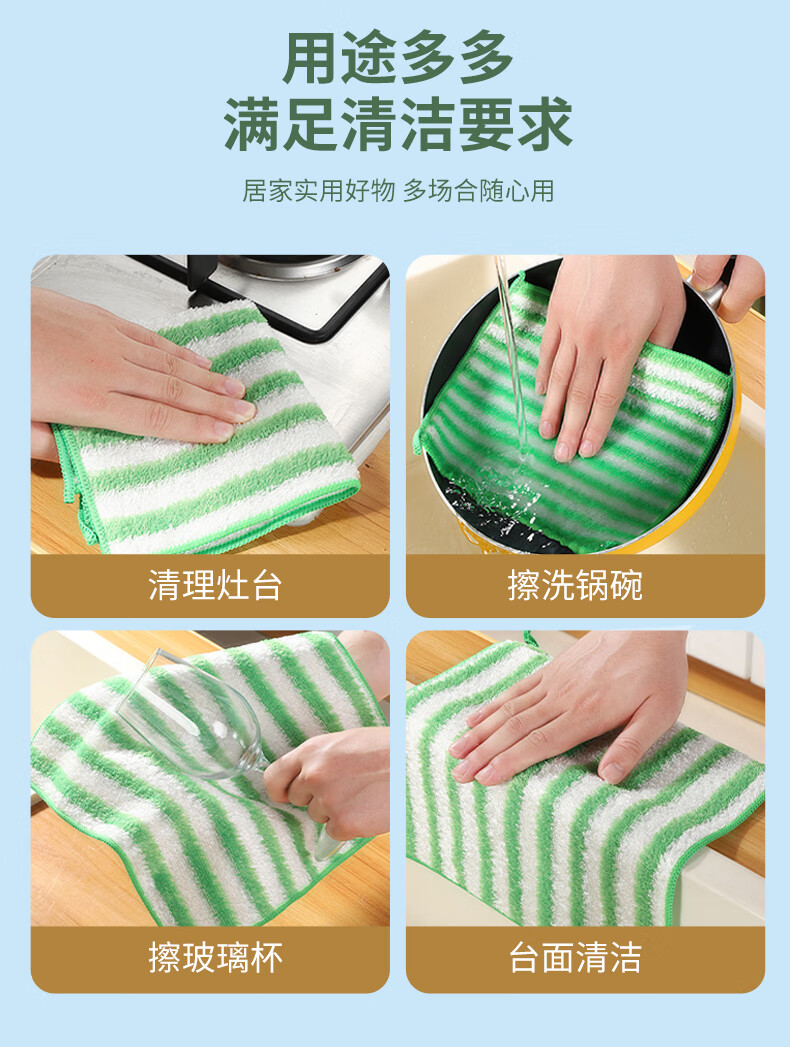 用途多多
满足清洁要求

居家实用好物 多场合随心用

清理灶台

擦洗锅碗

擦玻璃杯

台面清洁