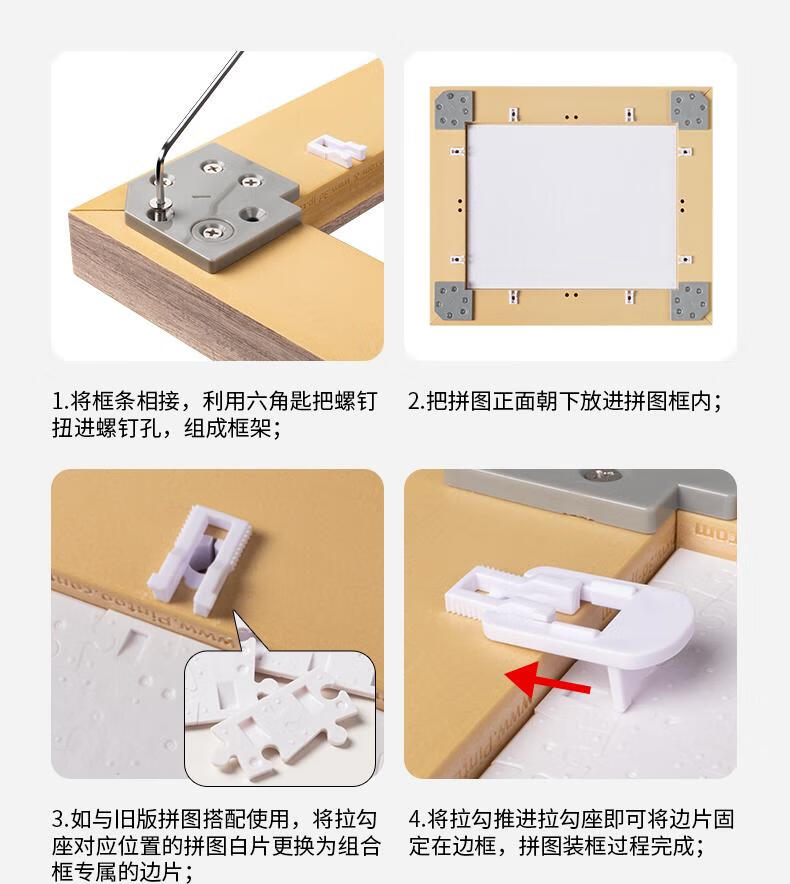 1.将框条相接，利用六角匙把螺钉扭进螺钉孔，组成框架；

2.把拼图正面朝下放进拼图框内；

www.pintoo.com

3.如与旧版拼图搭配使用，将拉勾座对应位置的拼图白片更换为组合框专属的边片；

4.将拉勾推进拉勾座即可将边片固定在边框，拼图装框过程完成；