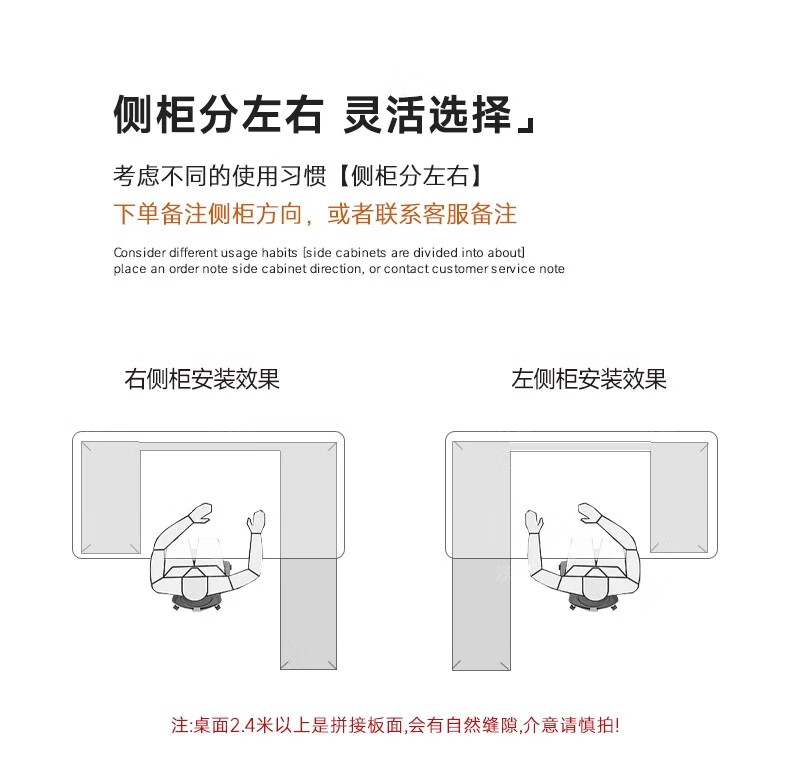 侧柜分左右 灵活选择」

考虑不同的使用习惯【侧柜分左右】

下单备注侧柜方向，或者联系客服备注

Consider different usage habits [side cabinets are divided into about] place an order note side cabinet direction, or contact customer service note

右侧柜安装效果

左侧柜安装效果

注:桌面2.4米以上是拼接板面,会有自然缝隙,介意请慎拍!