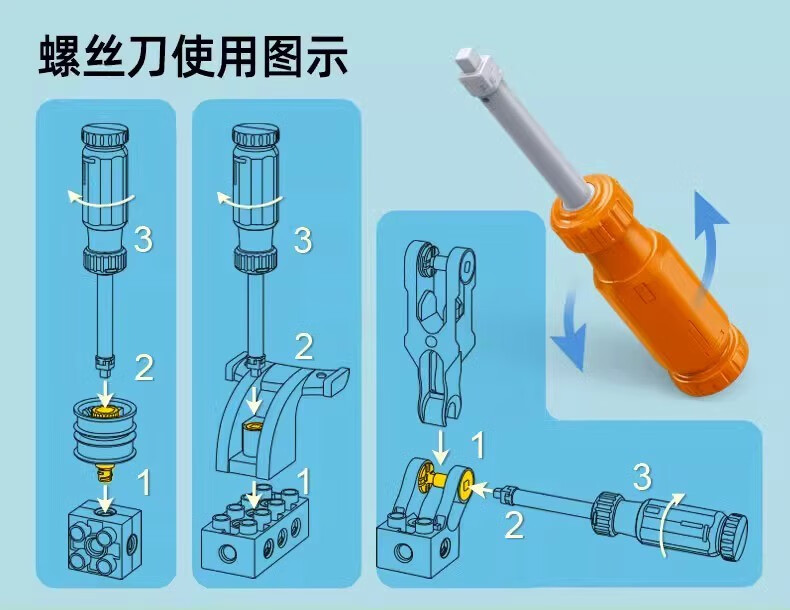 螺丝刀使用图示

3

2

1

3

2

1

1

2

3