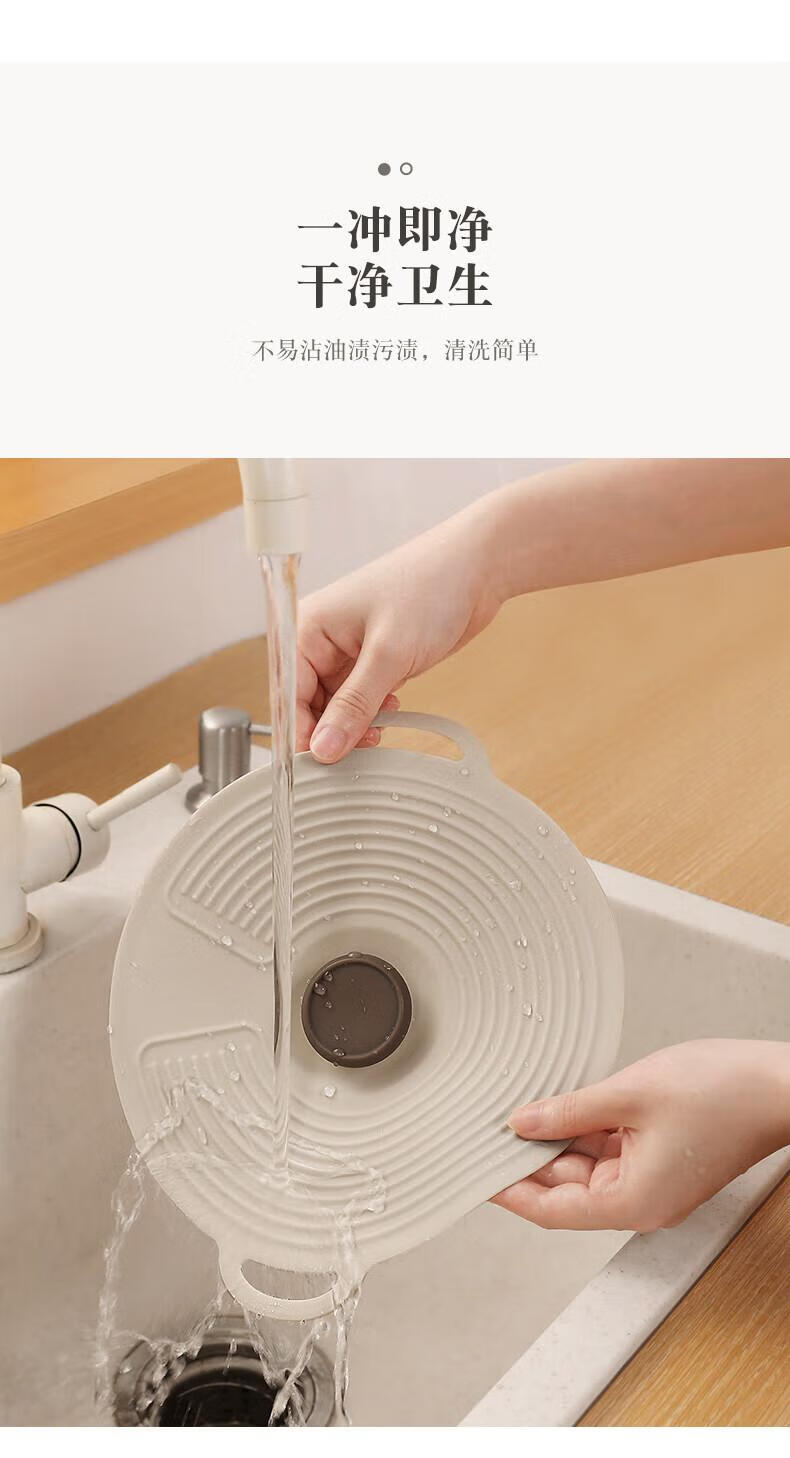 一冲即净
干净卫生

不易沾油渍污渍，清洗简单