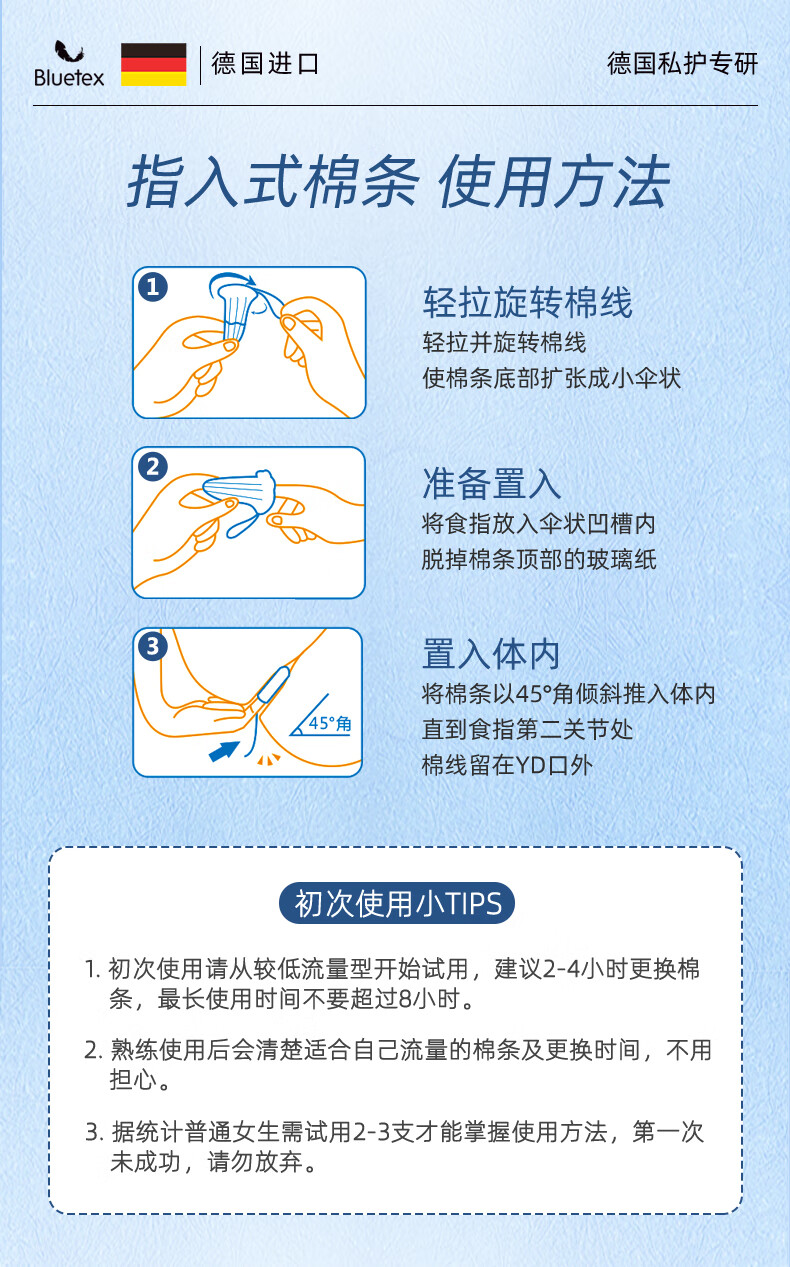 Bluetex 德国进口 德国私护专研

指入式棉条 使用方法

1

轻拉旋转棉线

轻拉并旋转棉线
使棉条底部扩张成小伞状

2

准备置入

将食指放入伞状凹槽内
脱掉棉条顶部的玻璃纸

3

45°角

置入体内

将棉条以45°角倾斜推入体内
直到食指第二关节处
棉线留在YD口外

初次使用小TIPS

1. 初次使用请从较低流量型开始试用，建议2-4小时更换棉条，最长使用时间不要超过8小时。

2. 熟练使用后会清楚适合自己流量的棉条及更换时间，不用担心。

3. 据统计普通女生需试用2-3支才能掌握使用方法，第一次未成功，请勿放弃。