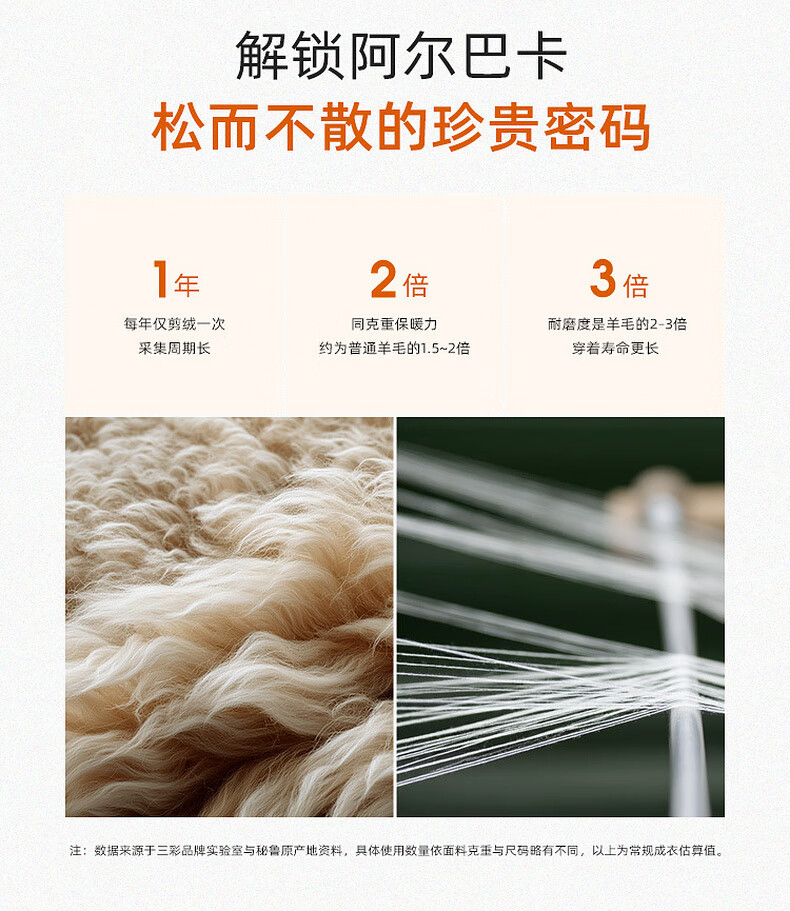 解锁阿尔巴卡
松而不散的珍贵密码

1年
每年仅剪绒一次
采集周期长

2倍
同克重保暖力
约为普通羊毛的1.5~2倍

3倍
耐磨度是羊毛的2-3倍
穿着寿命更长

注：数据来源于三彩品牌实验室与秘鲁原产地资料，具体使用数量依面料克重与尺码略有不同，以上为常规成衣估算值。