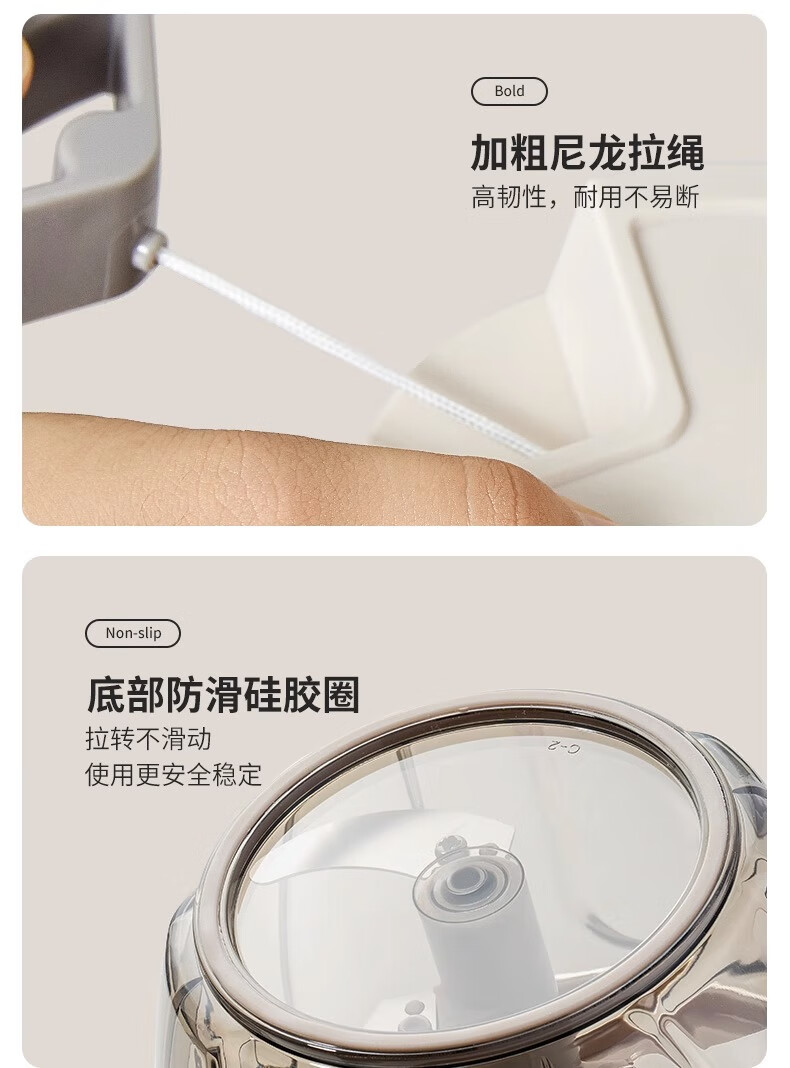 Bold

加粗尼龙拉绳

高韧性，耐用不易断

Non-slip

底部防滑硅胶圈

拉转不滑动
使用更安全稳定

C-2