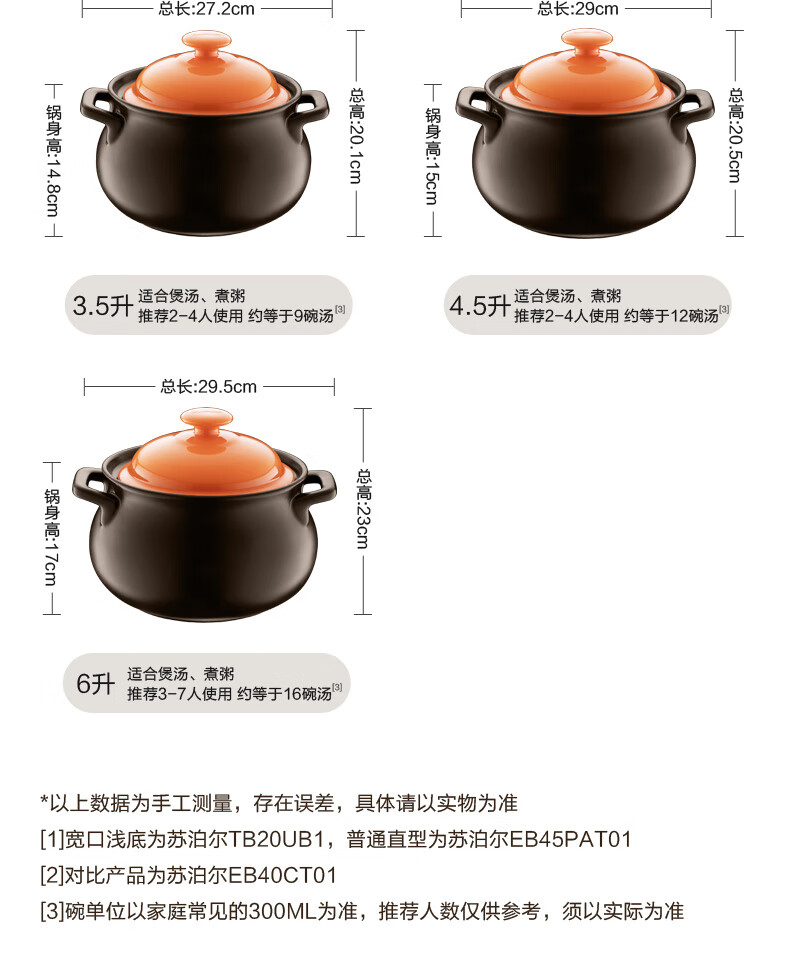 总长:27.2cm

锅身高:14.8cm

总高:20.1cm

3.5升 适合煲汤、煮粥
推荐2-4人使用 约等于9碗汤[3]

总长:29cm

锅身高:15cm

总高:20.5cm

4.5升 适合煲汤、煮粥
推荐2-4人使用 约等于12碗汤[3]

总长:29.5cm

锅身高:17cm

总高:23cm

6升 适合煲汤、煮粥
推荐3-7人使用 约等于16碗汤[3]

*以上数据为手工测量，存在误差，具体请以实物为准

[1]宽口浅底为苏泊尔TB20UB1，普通直型为苏泊尔EB45PAT01

[2]对比产品为苏泊尔EB40CT01

[3]碗单位以家庭常见的300ML为准，推荐人数仅供参考，须以实际为准