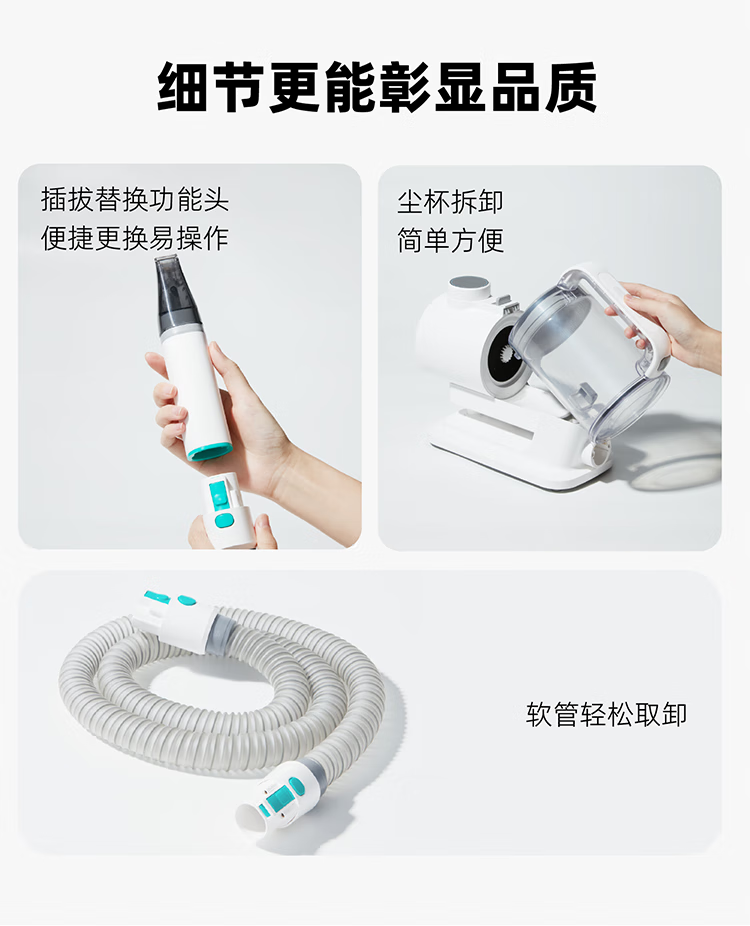 细节更能彰显品质

插拔替换功能头
便捷更换易操作

尘杯拆卸
简单方便

软管轻松取卸