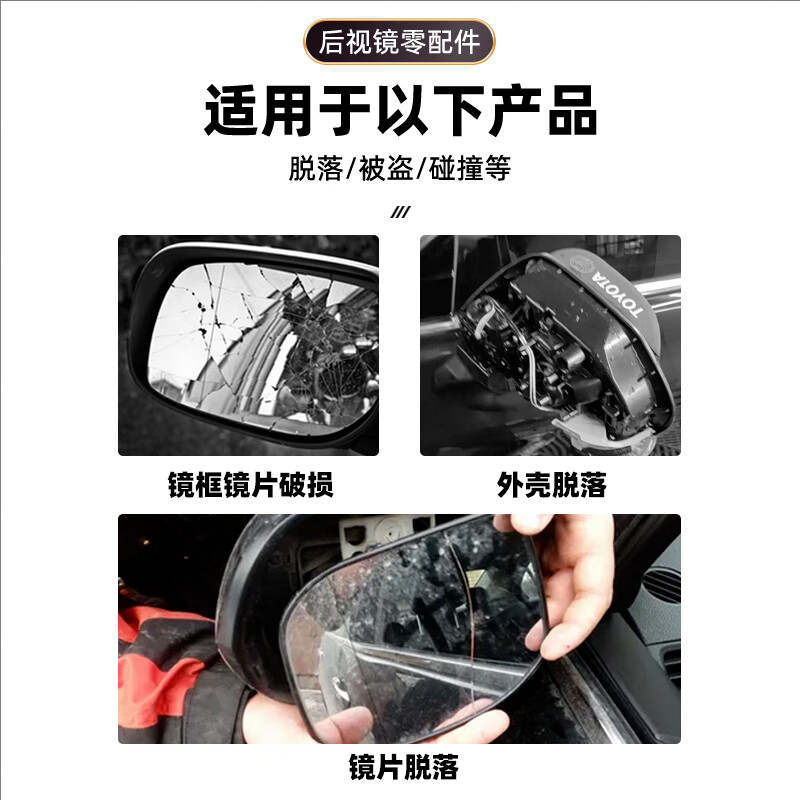 后视镜零配件

适用于以下产品

脱落/被盗/碰撞等

///

TOYOTA

镜框镜片破损

外壳脱落

镜片脱落