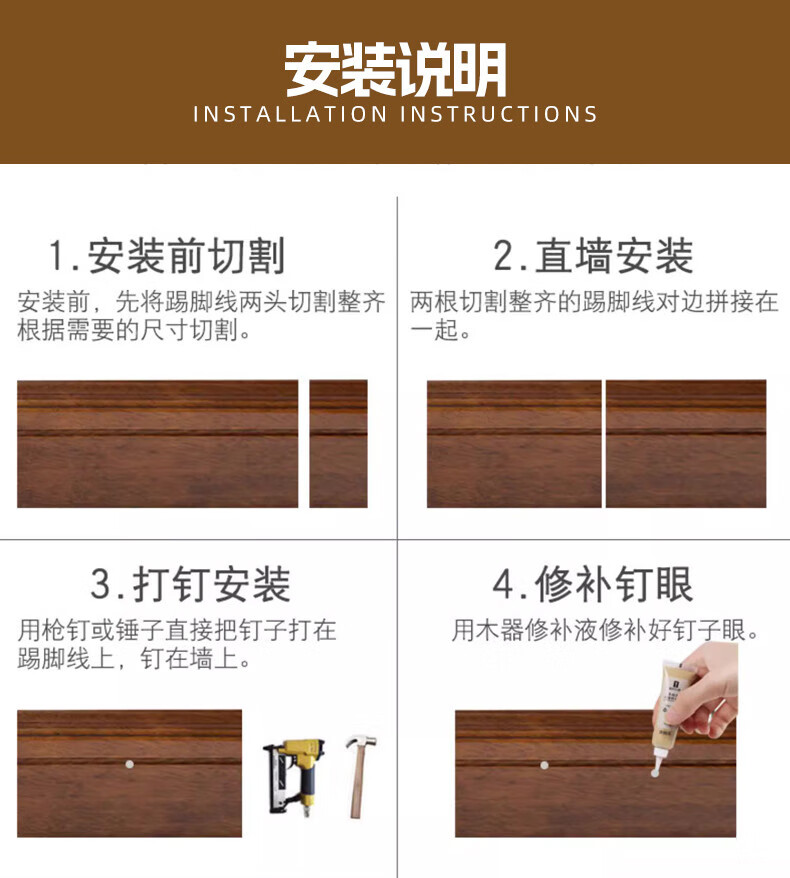 安装说明
INSTALLATION INSTRUCTIONS

1.安装前切割
安装前，先将踢脚线两头切割整齐根据需要的尺寸切割。

2.直墙安装
两根切割整齐的踢脚线对边拼接在一起。

3.打钉安装
用枪钉或锤子直接把钉子打在踢脚线上，钉在墙上。

4.修补钉眼
用木器修补液修补好钉子眼。