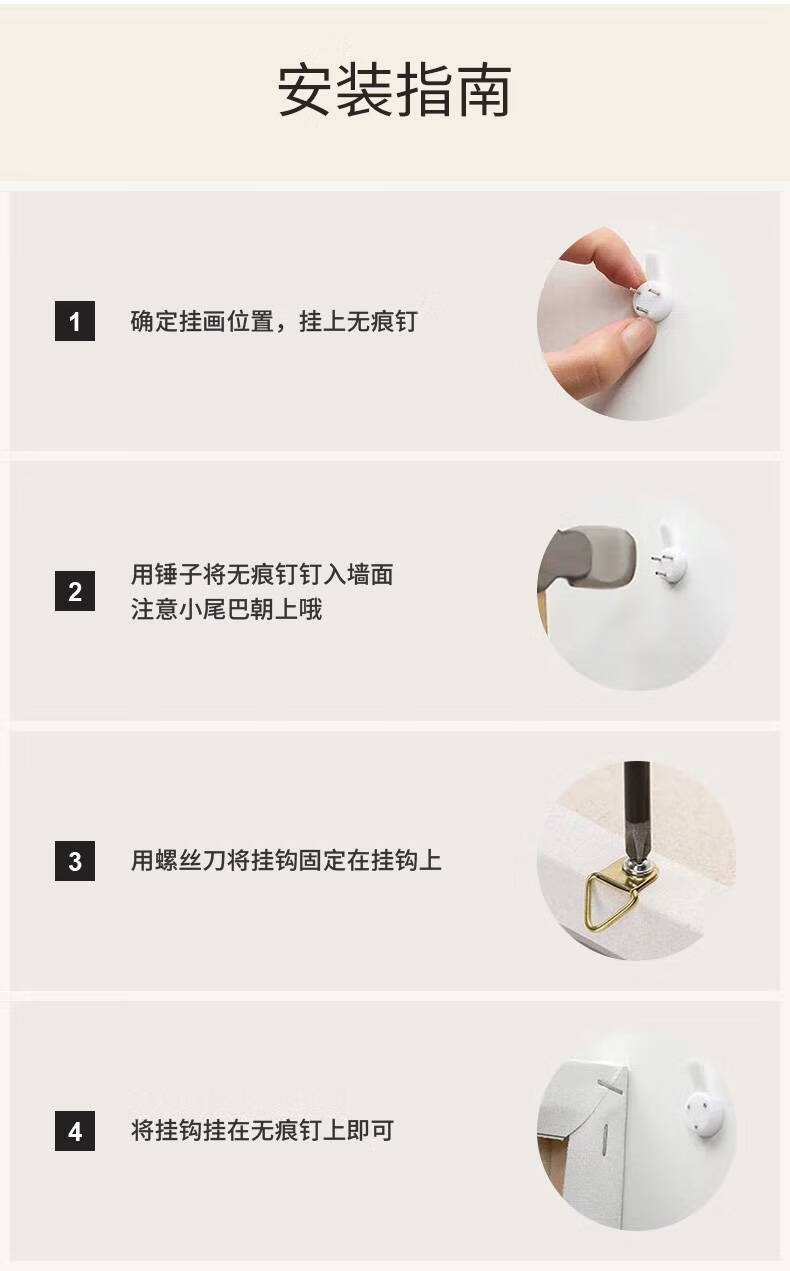 安装指南

1 确定挂画位置，挂上无痕钉

2 用锤子将无痕钉钉入墙面
注意小尾巴朝上哦

3 用螺丝刀将挂钩固定在挂钩上

4 将挂钩挂在无痕钉上即可