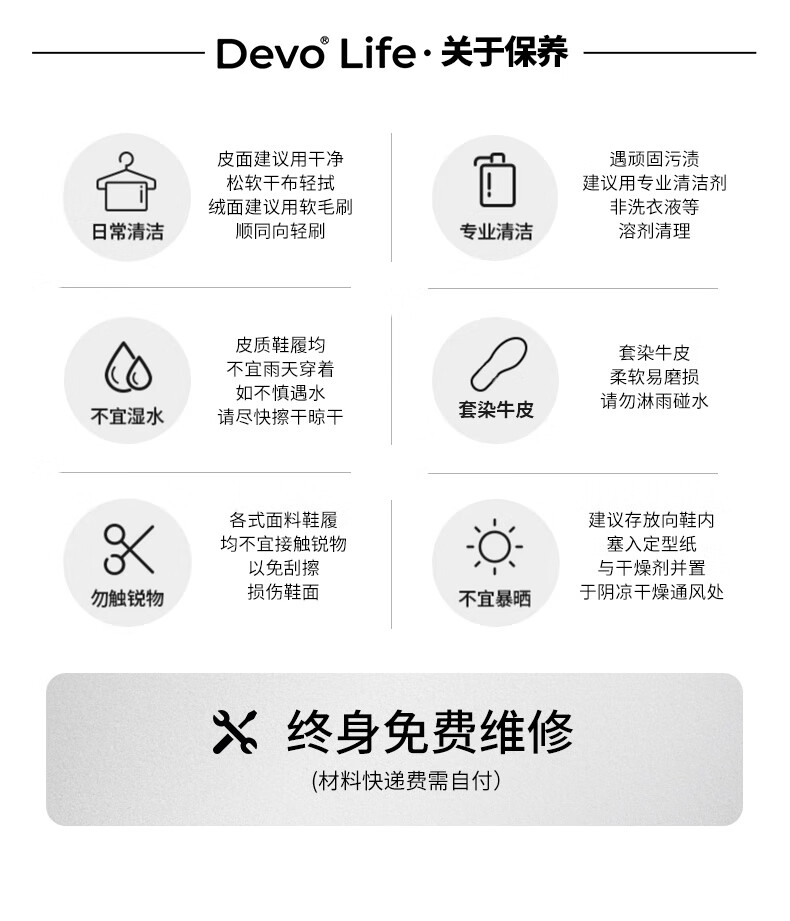 Devo® Life·关于保养

日常清洁

皮面建议用干净
松软干布轻拭
绒面建议用软毛刷
顺同向轻刷

专业清洁

遇顽固污渍
建议用专业清洁剂
非洗衣液等
溶剂清理

不宜湿水

皮质鞋履均
不宜雨天穿着
如不慎遇水
请尽快擦干晾干

套染牛皮

套染牛皮
柔软易磨损
请勿淋雨碰水

勿触锐物

各式面料鞋履
均不宜接触锐物
以免刮擦
损伤鞋面

不宜暴晒

建议存放向鞋内
塞入定型纸
与干燥剂并置
于阴凉干燥通风处

终身免费维修
(材料快递费需自付)