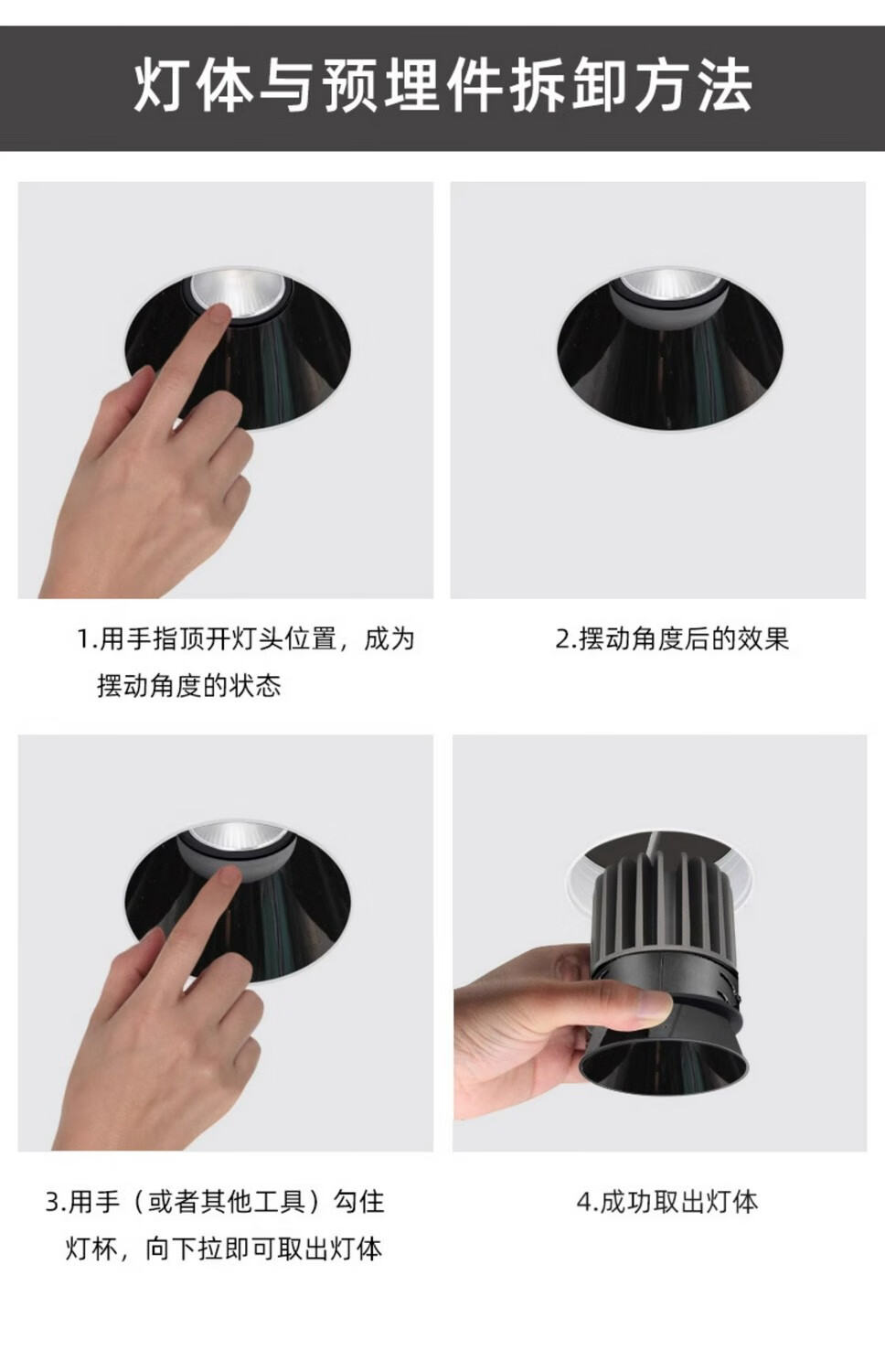 灯体与预埋件拆卸方法

1.用手指顶开灯头位置，成为摆动角度的状态

2.摆动角度后的效果

3.用手（或者其他工具）勾住灯杯，向下拉即可取出灯体

4.成功取出灯体