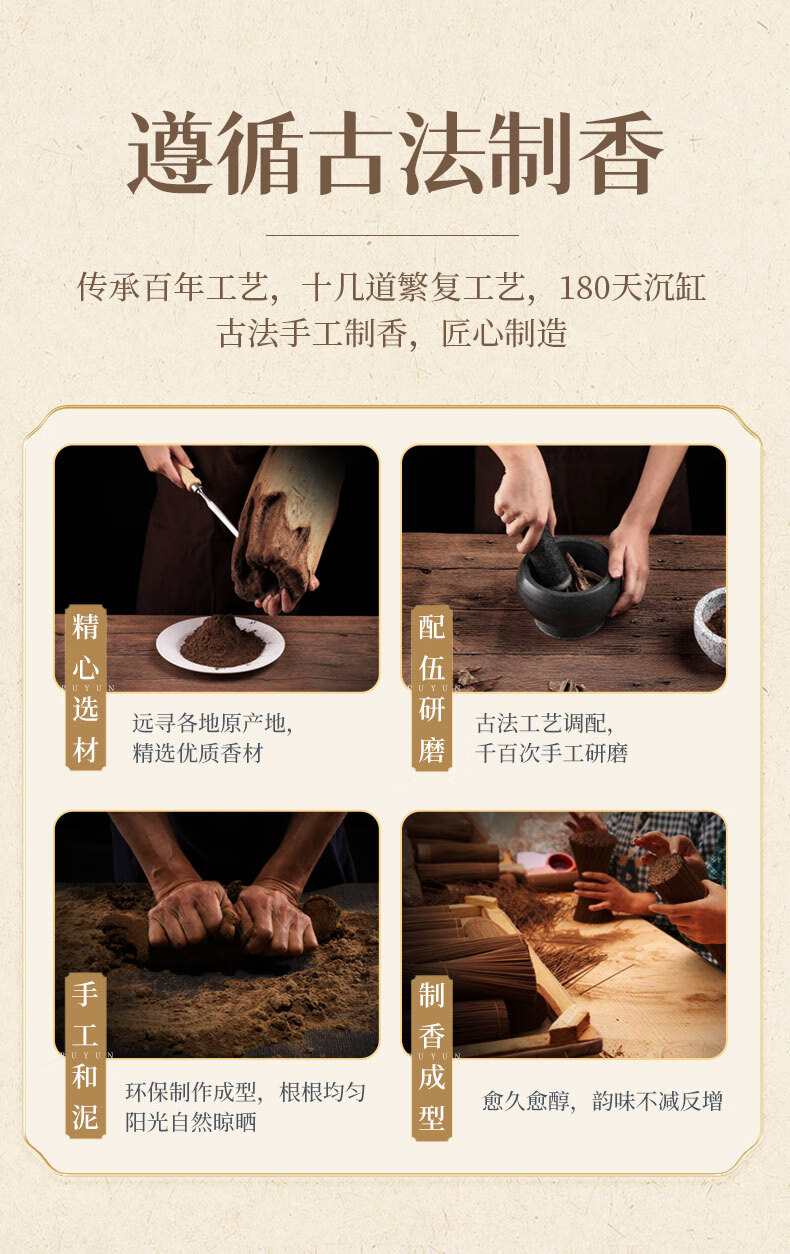 遵循古法制香

传承百年工艺，十几道繁复工艺，180天沉缸
古法手工制香，匠心制造

精心选材
SUYUN
远寻各地原产地，
精选优质香材

配伍研磨
SUYUN
古法工艺调配，
千百次手工研磨

手工和泥
SUYUN
环保制作成型，根根均匀
阳光自然晾晒

制香成型
SUYUN
愈久愈醇，韵味不减反增