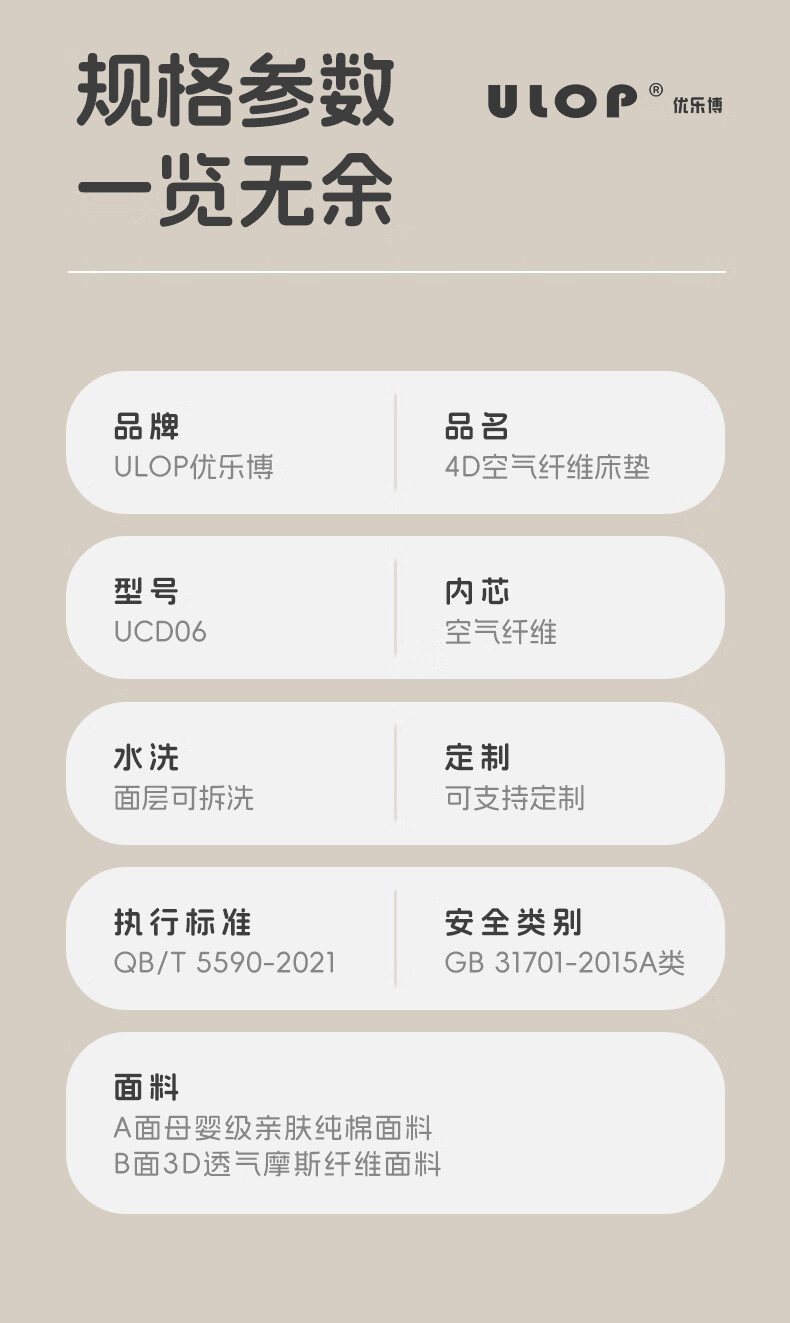 规格参数
一览无余

ULOP® 优乐博

品牌
ULOP优乐博

品名
4D空气纤维床垫

型号
UCD06

内芯
空气纤维

水洗
面层可拆洗

定制
可支持定制

执行标准
QB/T 5590-2021

安全类别
GB 31701-2015A类

面料
A面母婴级亲肤纯棉面料
B面3D透气摩斯纤维面料