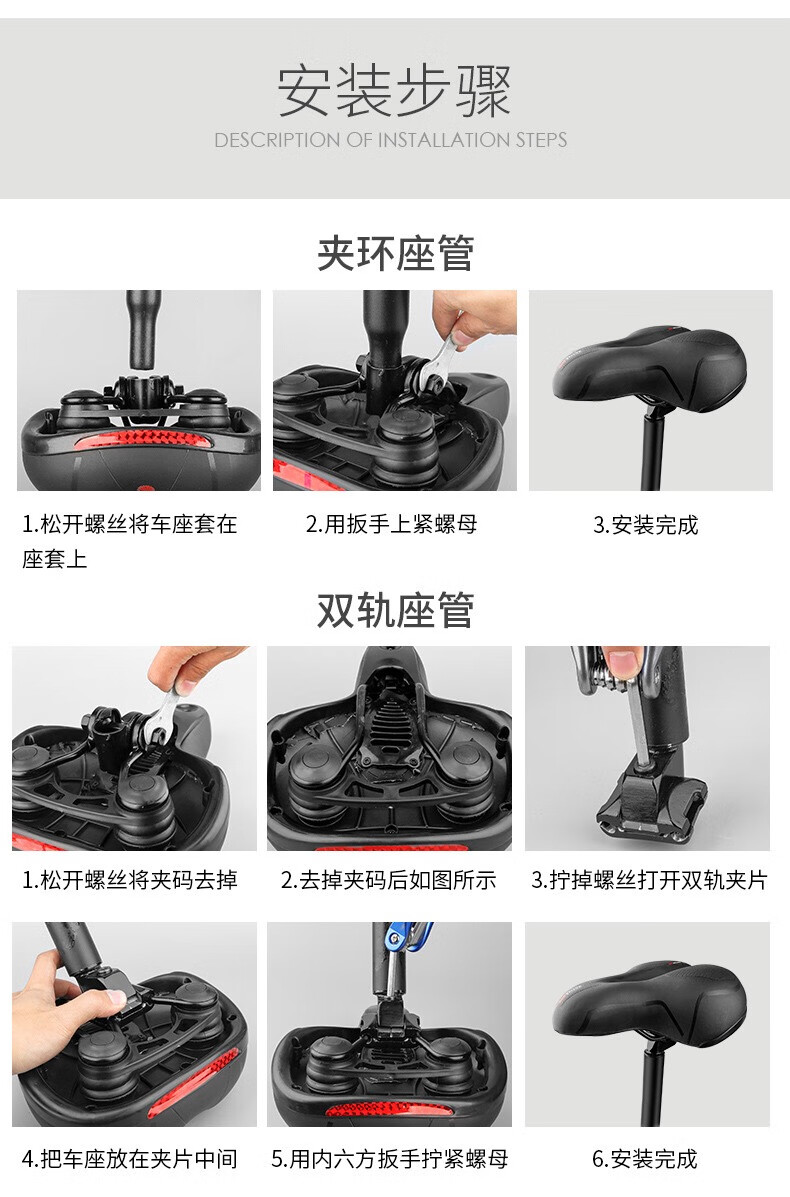 安装步骤

DESCRIPTION OF INSTALLATION STEPS

夹环座管

1.松开螺丝将车座套在座套上

2.用扳手上紧螺母

3.安装完成

双轨座管

1.松开螺丝将夹码去掉

2.去掉夹码后如图所示

3.拧掉螺丝打开双轨夹片

4.把车座放在夹片中间

5.用内六方扳手拧紧螺母

6.安装完成