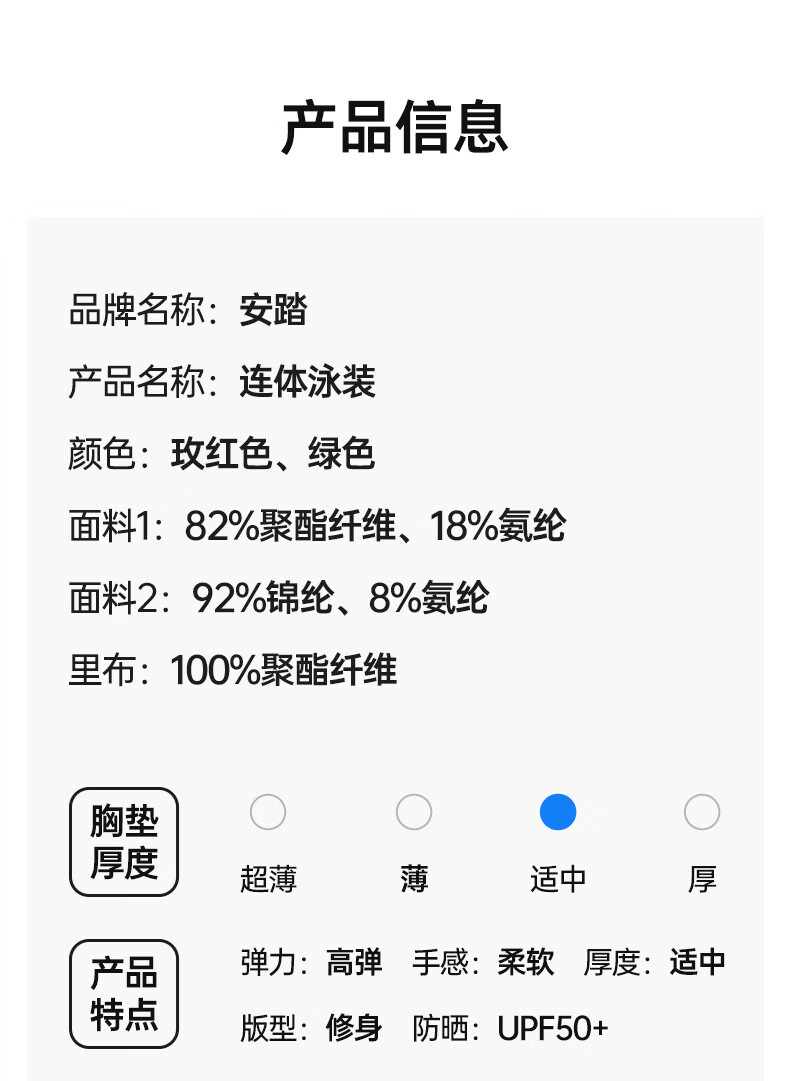 产品信息

品牌名称：安踏

产品名称：连体泳装

颜色：玫红色、绿色

面料1：82%聚酯纤维、18%氨纶

面料2：92%锦纶、8%氨纶

里布：100%聚酯纤维

胸垫厚度

超薄 薄 适中 厚

产品特点

弹力：高弹 手感：柔软 厚度：适中

版型：修身 防晒：UPF50+