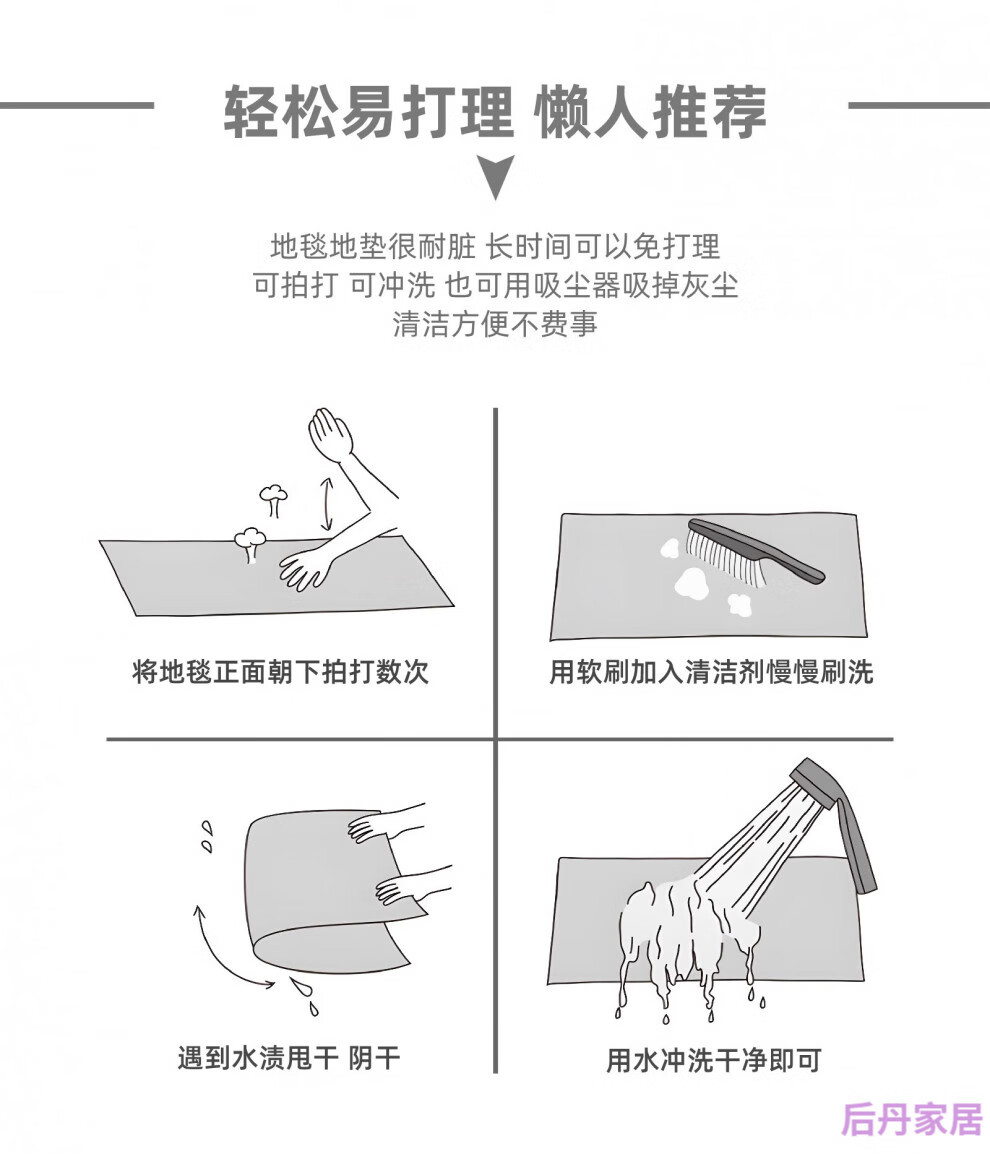 轻松易打理 懒人推荐

地毯地垫很耐脏 长时间可以免打理
可拍打 可冲洗 也可用吸尘器吸掉灰尘
清洁方便不费事

将地毯正面朝下拍打数次

用软刷加入清洁剂慢慢刷洗

遇到水渍甩干 阴干

用水冲洗干净即可

后丹家居