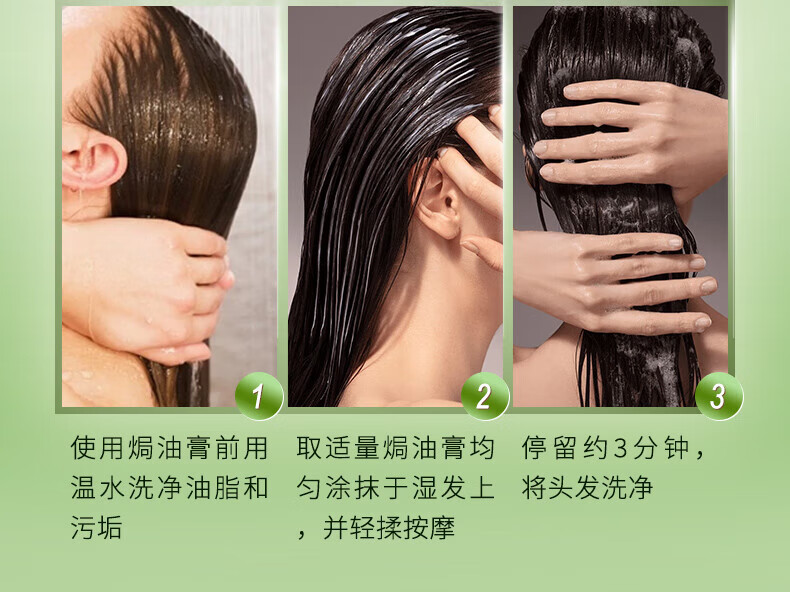 1

使用焗油膏前用温水洗净油脂和污垢

2

取适量焗油膏均匀涂抹于湿发上，并轻揉按摩

3

停留约3分钟，将头发洗净