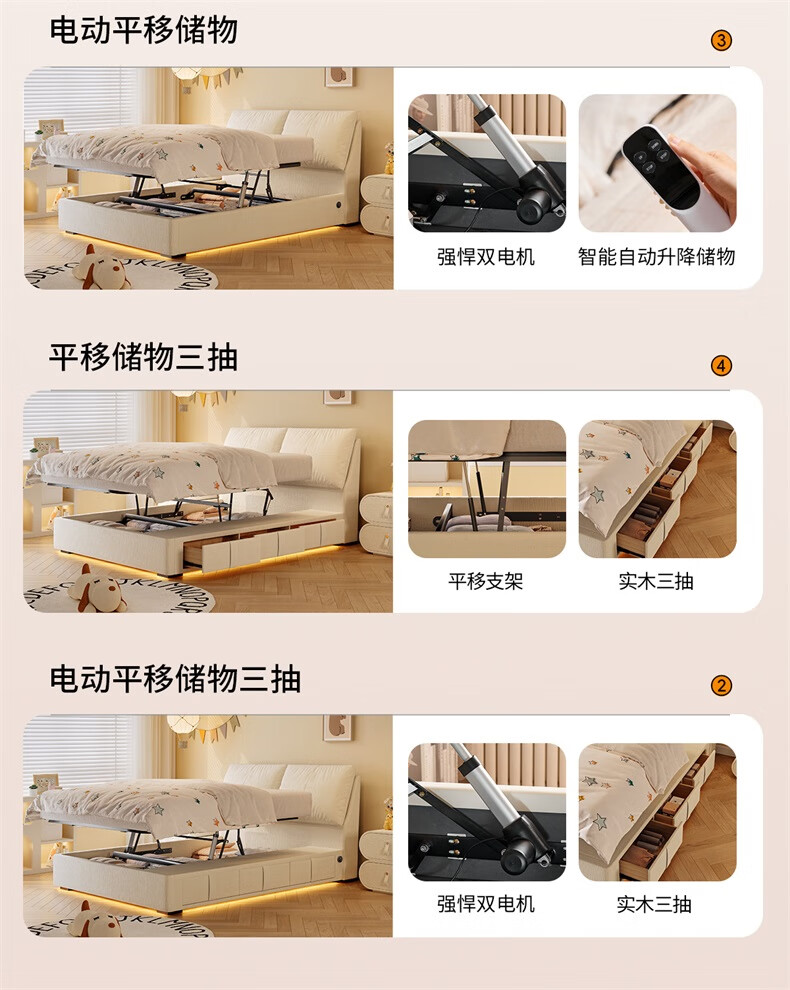 电动平移储物

3

强悍双电机

智能自动升降储物

平移储物三抽

4

平移支架

实木三抽

电动平移储物三抽

2

强悍双电机

实木三抽