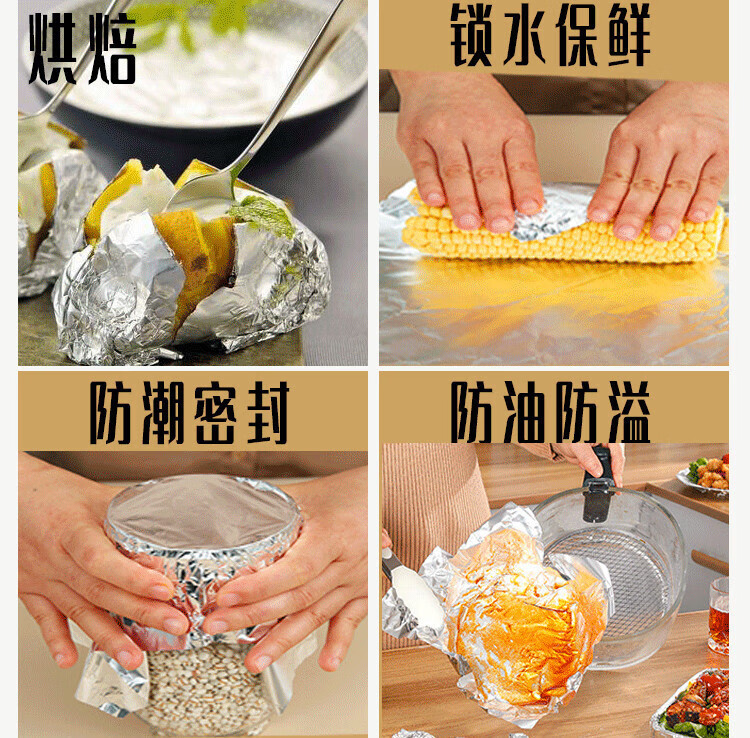 烘焙

锁水保鲜

防潮密封

防油防溢