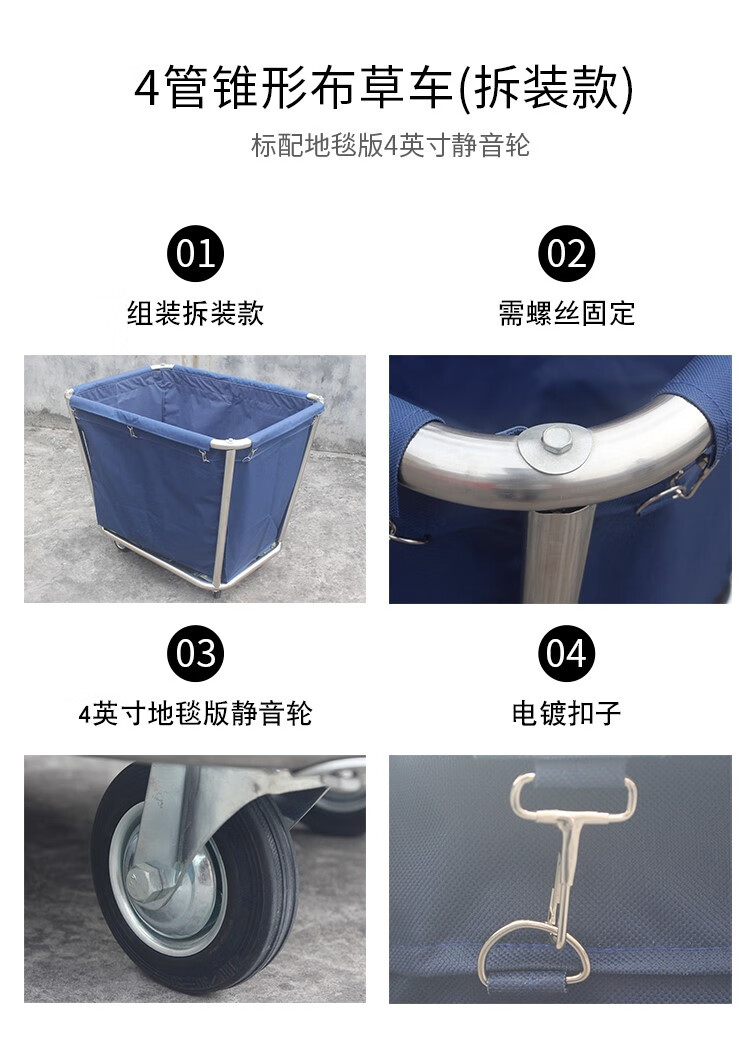 4管锥形布草车(拆装款)

标配地毯版4英寸静音轮

01

组装拆装款

02

需螺丝固定

03

4英寸地毯版静音轮

04

电镀扣子