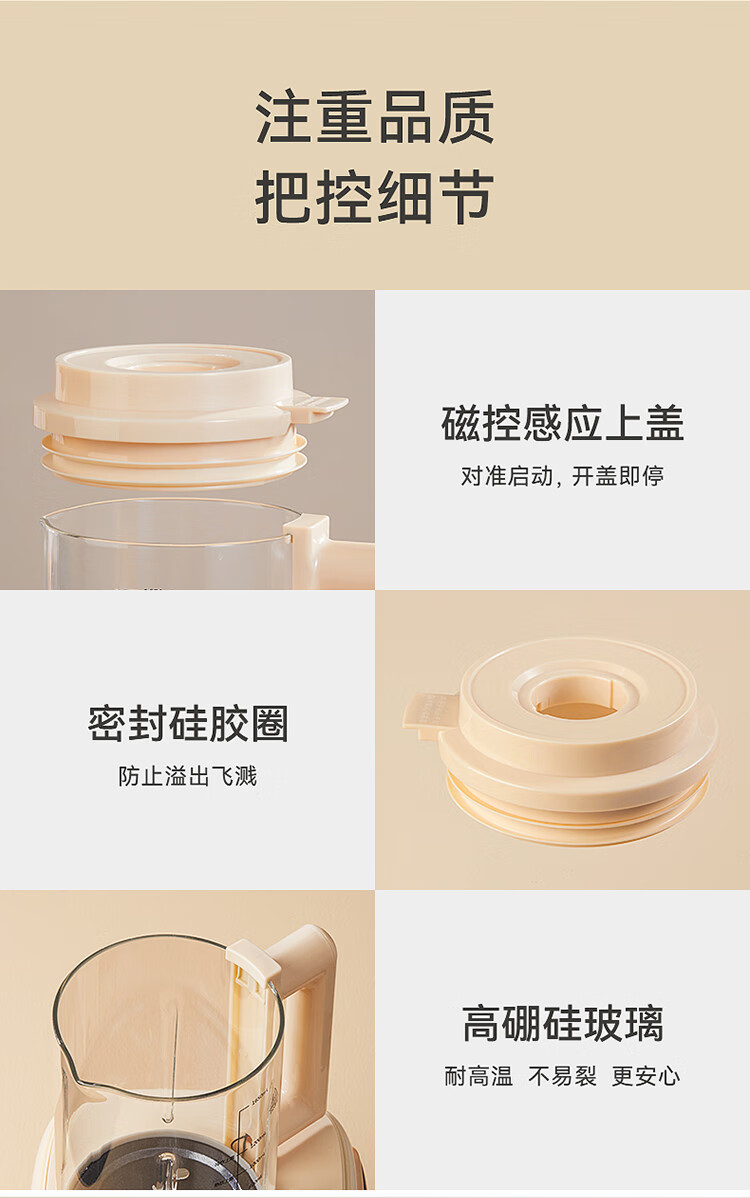 注重品质
把控细节

磁控感应上盖
对准启动，开盖即停

密封硅胶圈
防止溢出飞溅

高硼硅玻璃
耐高温 不易裂 更安心