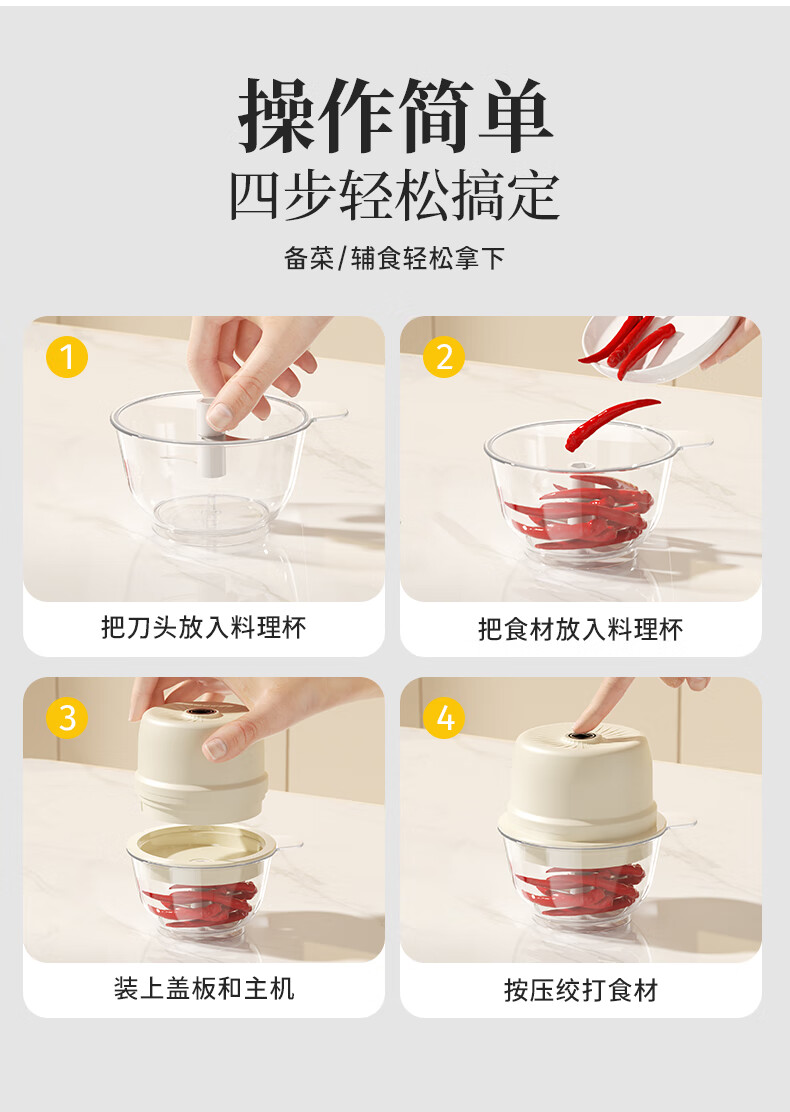 操作简单
四步轻松搞定

备菜/辅食轻松拿下

1

把刀头放入料理杯

2

把食材放入料理杯

3

装上盖板和主机

4

按压绞打食材