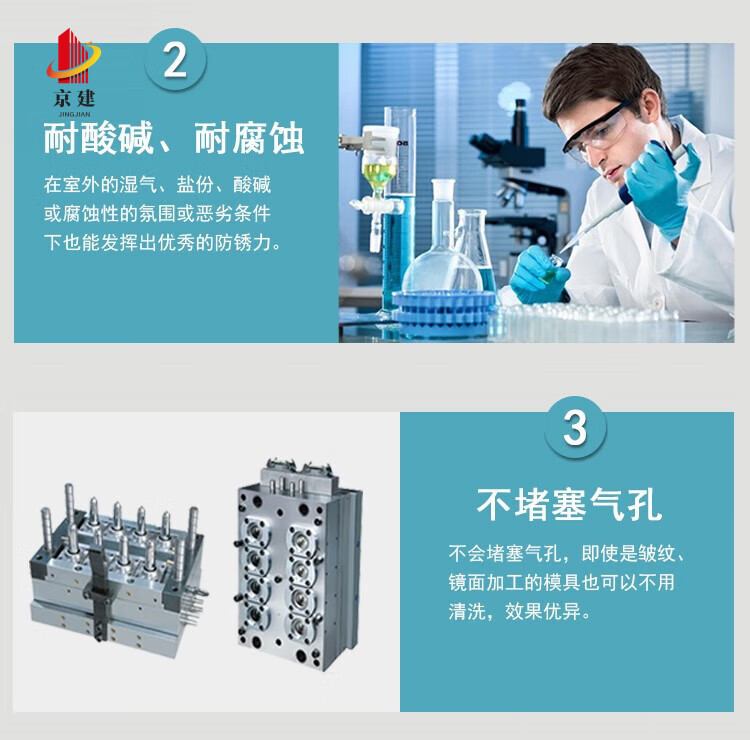 京建
JINGJIAN

2

耐酸碱、耐腐蚀

在室外的湿气、盐份、酸碱或腐蚀性的氛围或恶劣条件下也能发挥出优秀的防锈力。

3

不堵塞气孔

不会堵塞气孔，即使是皱纹、镜面加工的模具也可以不用清洗，效果优异。