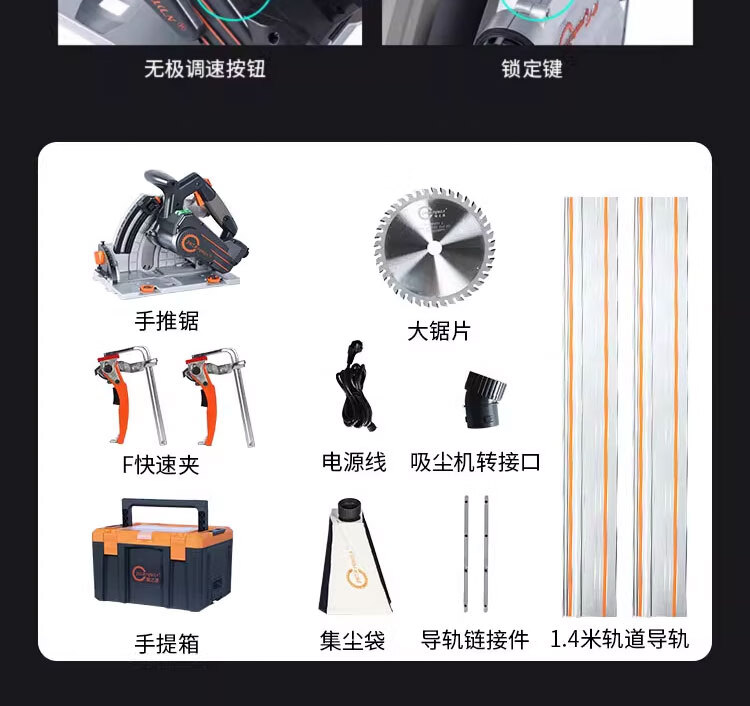 无极调速按钮

锁定键

手推锯

大锯片

F快速夹

电源线

吸尘机转接口

手提箱

集尘袋

导轨链接件

1.4米轨道导轨