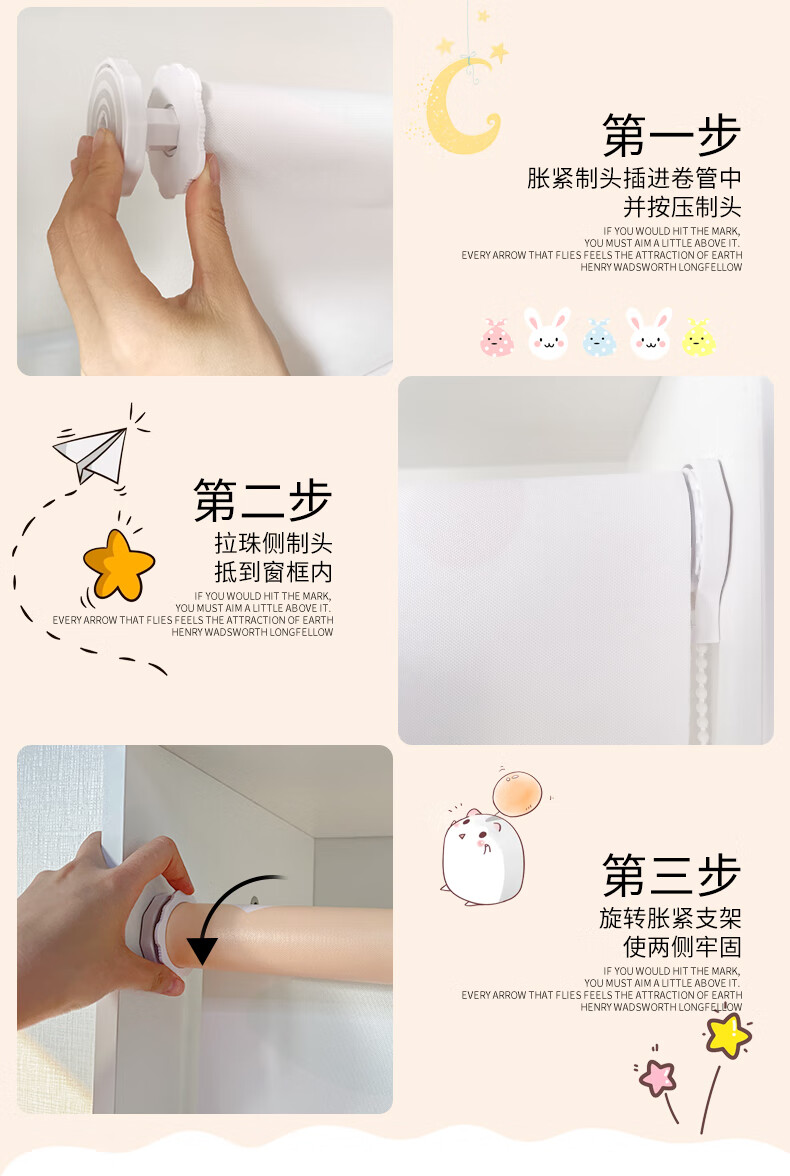 第一步
胀紧制头插进卷管中
并按压制头

IF YOU WOULD HIT THE MARK,
YOU MUST AIM A LITTLE ABOVE IT.
EVERY ARROW THAT FLIES FEELS THE ATTRACTION OF EARTH
HENRY WADSWORTH LONGFELLOW

第二步
拉珠侧制头
抵到窗框内

IF YOU WOULD HIT THE MARK,
YOU MUST AIM A LITTLE ABOVE IT.
EVERY ARROW THAT FLIES FEELS THE ATTRACTION OF EARTH
HENRY WADSWORTH LONGFELLOW

第三步
旋转胀紧支架
使两侧牢固

IF YOU WOULD HIT THE MARK,
YOU MUST AIM A LITTLE ABOVE IT.
EVERY ARROW THAT FLIES FEELS THE ATTRACTION OF EARTH
HENRY WADSWORTH LONGFELLOW