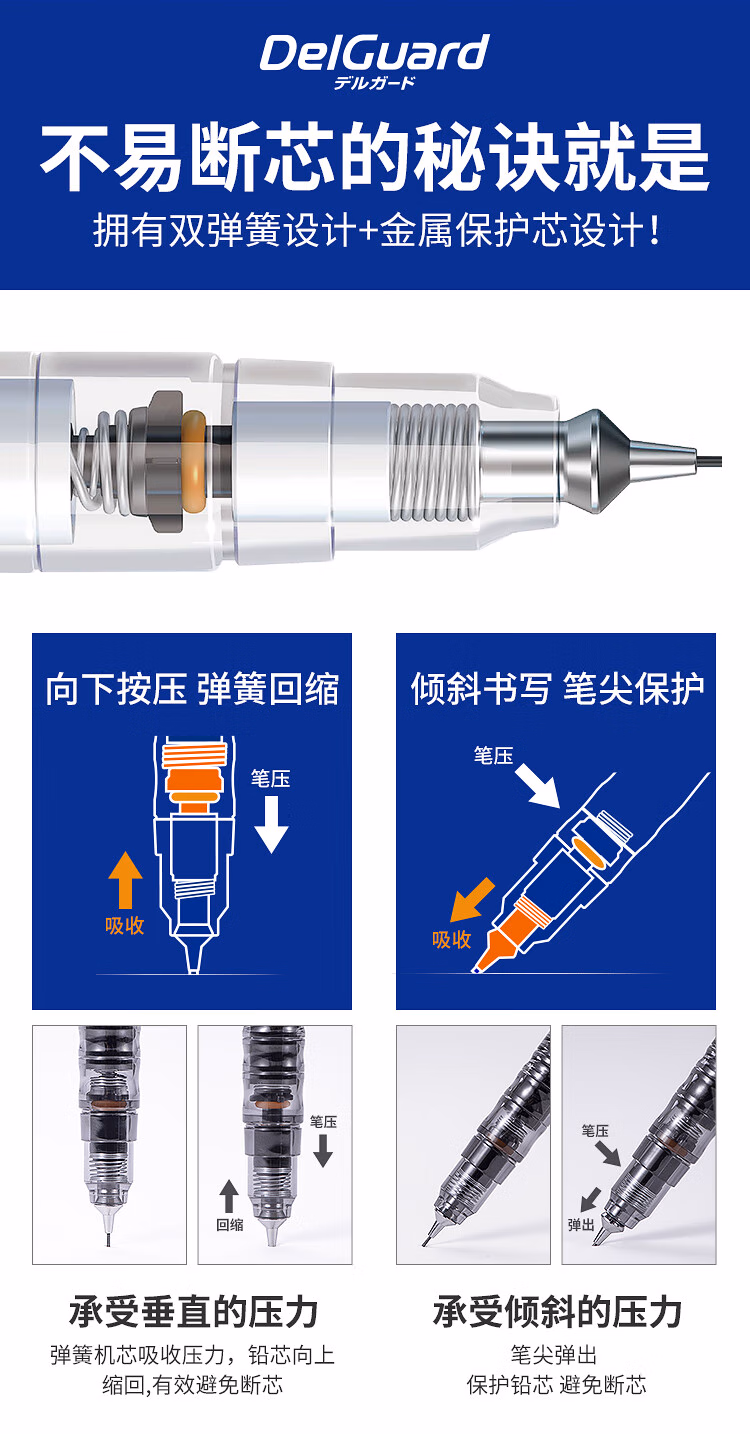 DelGuard
デルガード

不易断芯的秘诀就是

拥有双弹簧设计+金属保护芯设计！

向下按压 弹簧回缩

笔压

吸收

倾斜书写 笔尖保护

笔压

吸收

笔压

回缩

笔压

弹出

承受垂直的压力

弹簧机芯吸收压力，铅芯向上缩回,有效避免断芯

承受倾斜的压力

笔尖弹出
保护铅芯 避免断芯