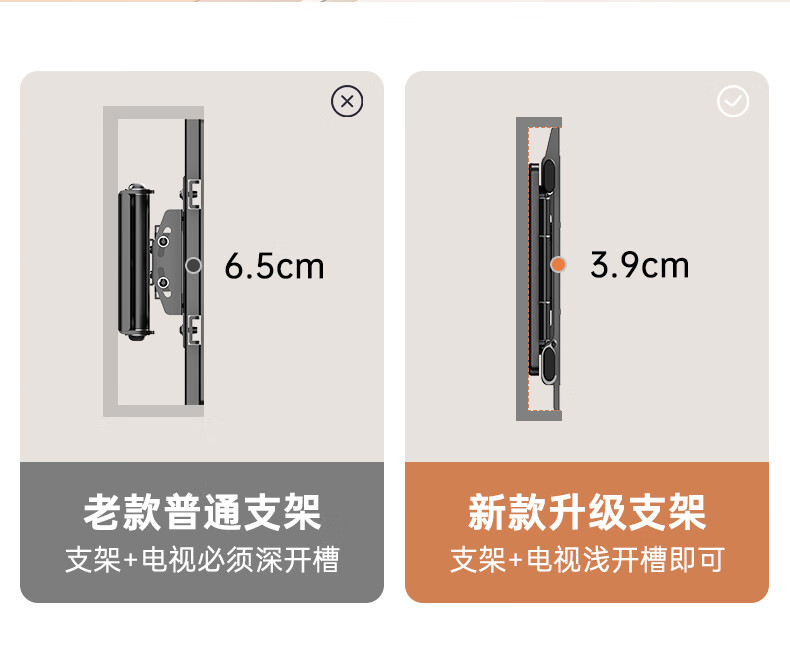 6.5cm

老款普通支架

支架+电视必须深开槽

3.9cm

新款升级支架

支架+电视浅开槽即可