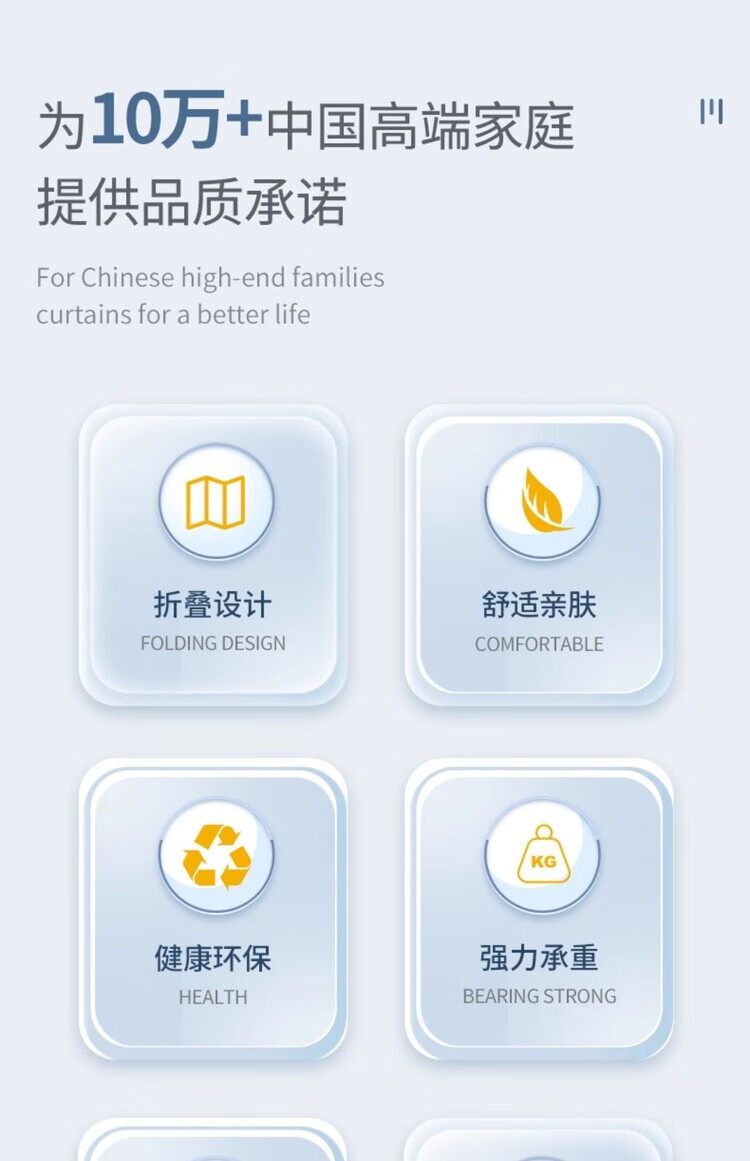 为10万+中国高端家庭
提供品质承诺

For Chinese high-end families curtains for a better life

折叠设计
FOLDING DESIGN

舒适亲肤
COMFORTABLE

健康环保
HEALTH

KG

强力承重
BEARING STRONG