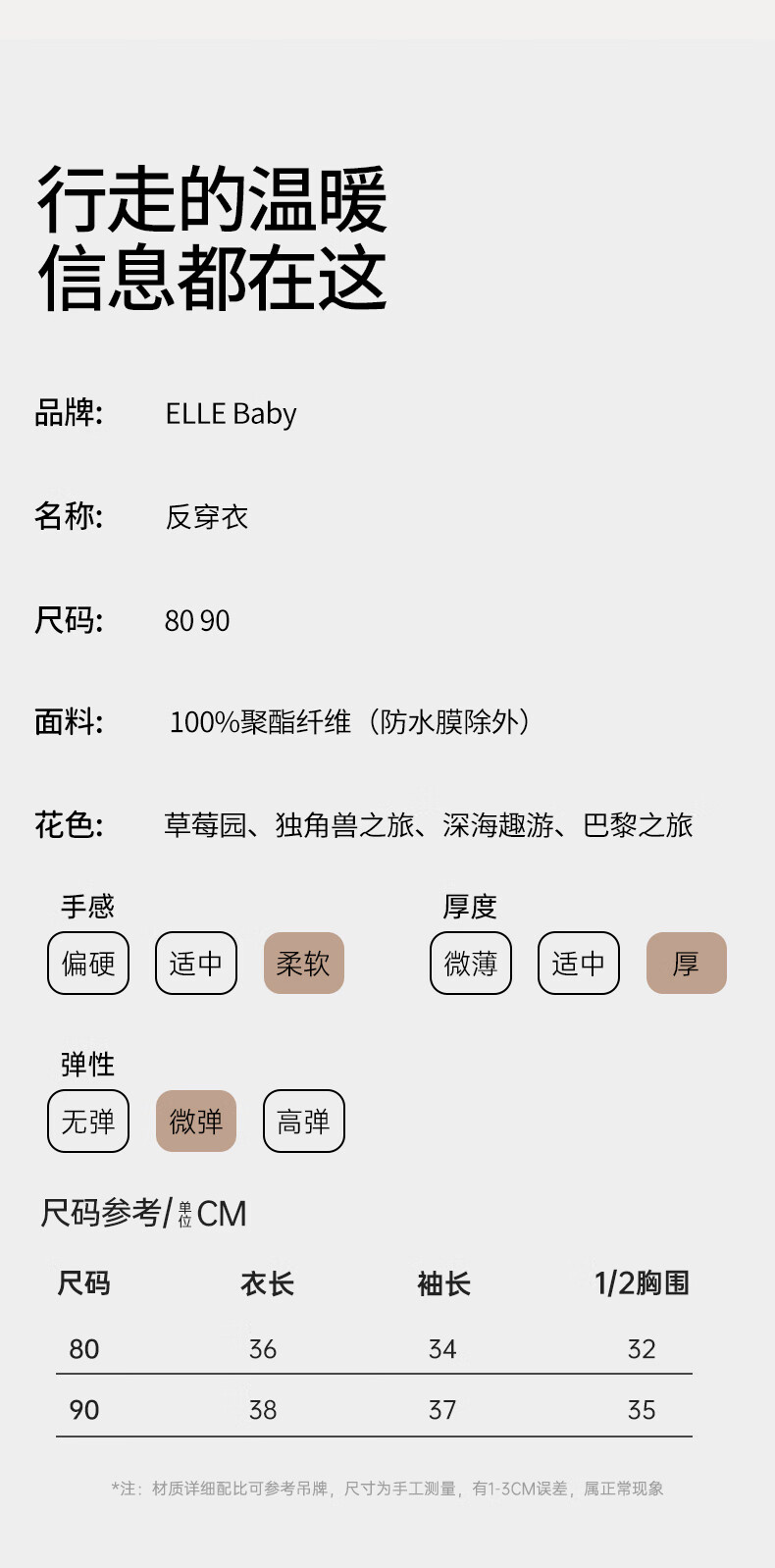 行走的温暖
信息都在这

品牌: ELLE Baby

名称: 反穿衣

尺码: 80 90

面料: 100%聚酯纤维（防水膜除外）

花色: 草莓园、独角兽之旅、深海趣游、巴黎之旅

手感
偏硬 适中 柔软

厚度
微薄 适中 厚

弹性
无弹 微弹 高弹

尺码参考/单位CM

| 尺码 | 衣长 | 袖长 | 1/2胸围 |
|---|---|---|---|
| 80 | 36 | 34 | 32 |
| 90 | 38 | 37 | 35 |

*注：材质详细配比可参考吊牌，尺寸为手工测量，有1-3CM误差，属正常现象